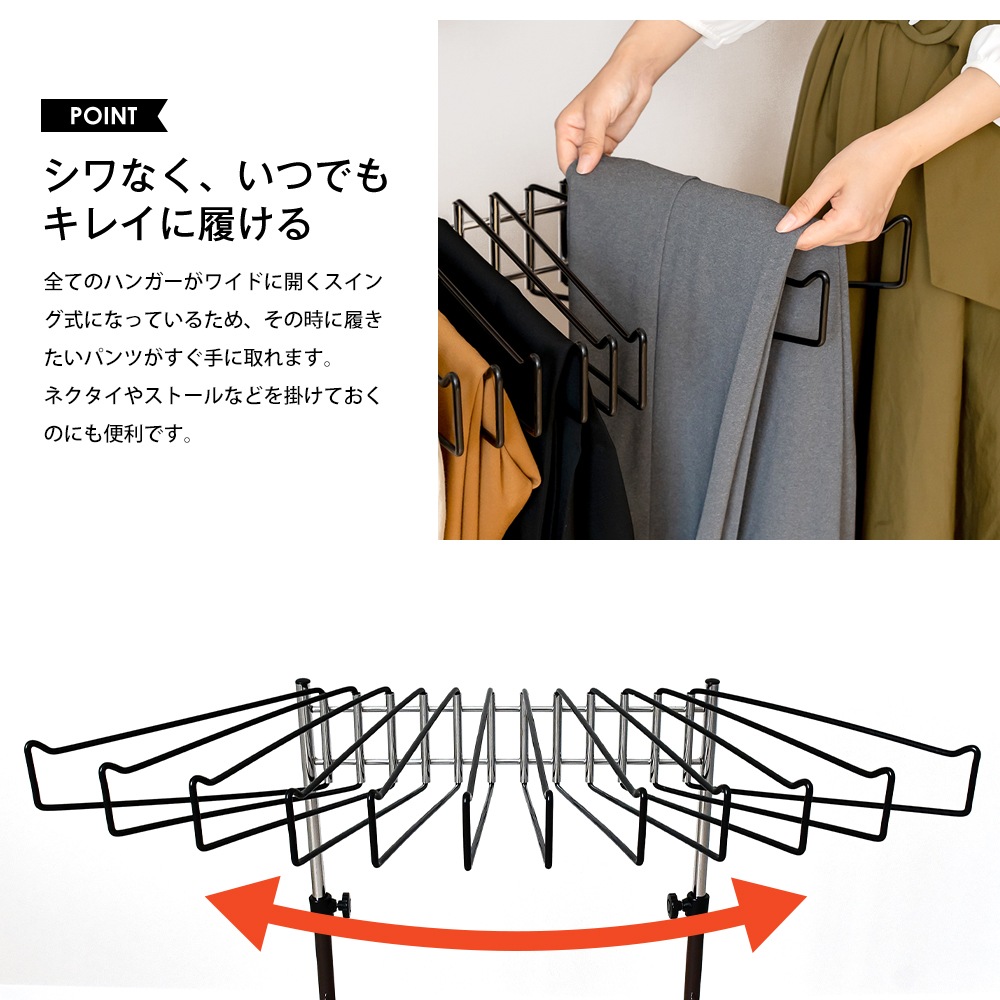 POINT

シワなく、いつでもキレイに履ける

全てのハンガーがワイドに開くスイング式になっているため、その時に履きたいパンツがすぐ手に取れます。
ネクタイやストールなどを掛けておくのにも便利です。