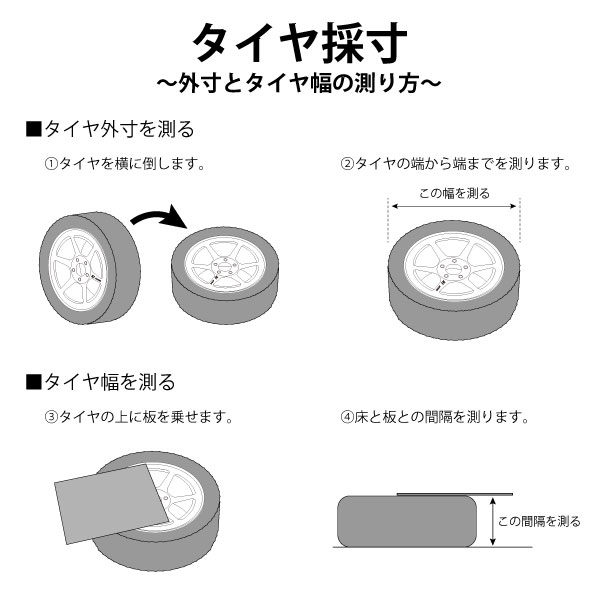 タイヤ採寸
～外寸とタイヤ幅の測り方～

■タイヤ外寸を測る

①タイヤを横に倒します。

②タイヤの端から端までを測ります。

この幅を測る

■タイヤ幅を測る

③タイヤの上に板を乗せます。

④床と板との間隔を測ります。

この間隔を測る