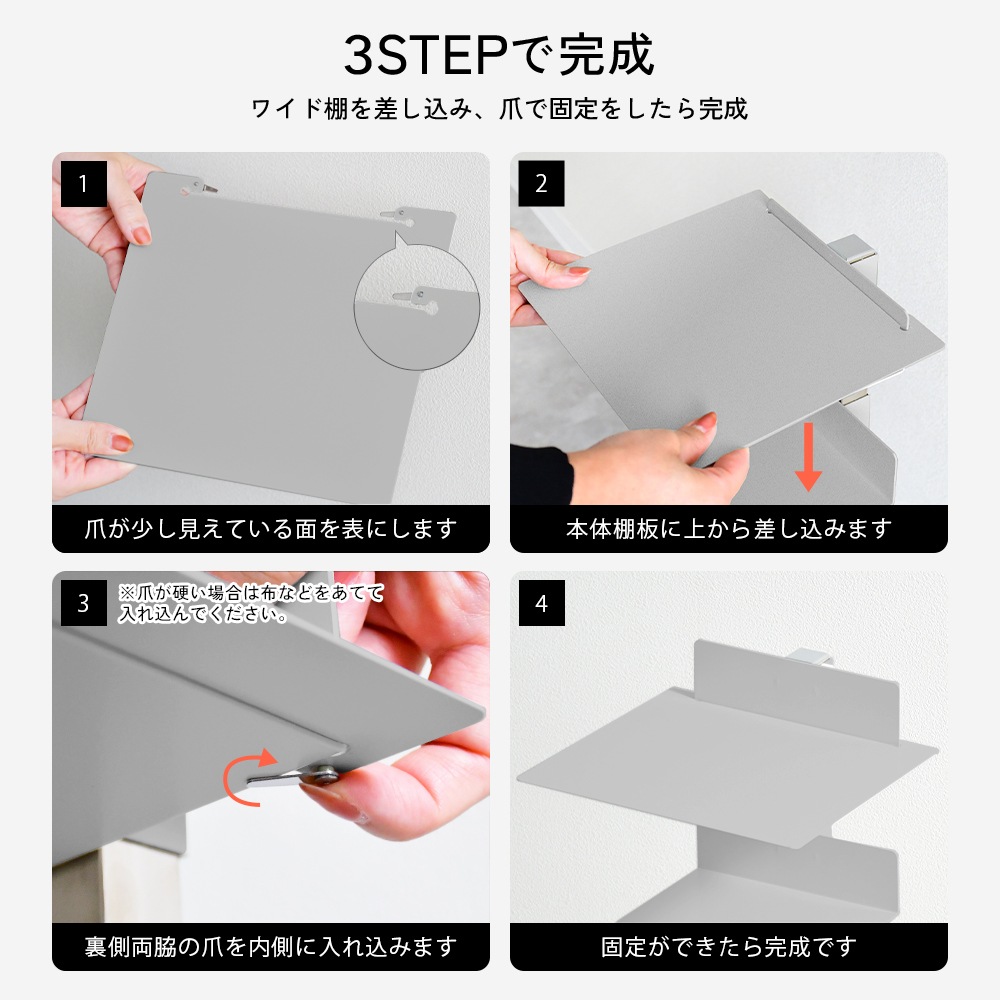 3STEPで完成

ワイド棚を差し込み、爪で固定をしたら完成

1

爪が少し見えている面を表にします

2

本体棚板に上から差し込みます

3

※爪が硬い場合は布などをあてて入れ込んでください。

裏側両脇の爪を内側に入れ込みます

4

固定ができたら完成です