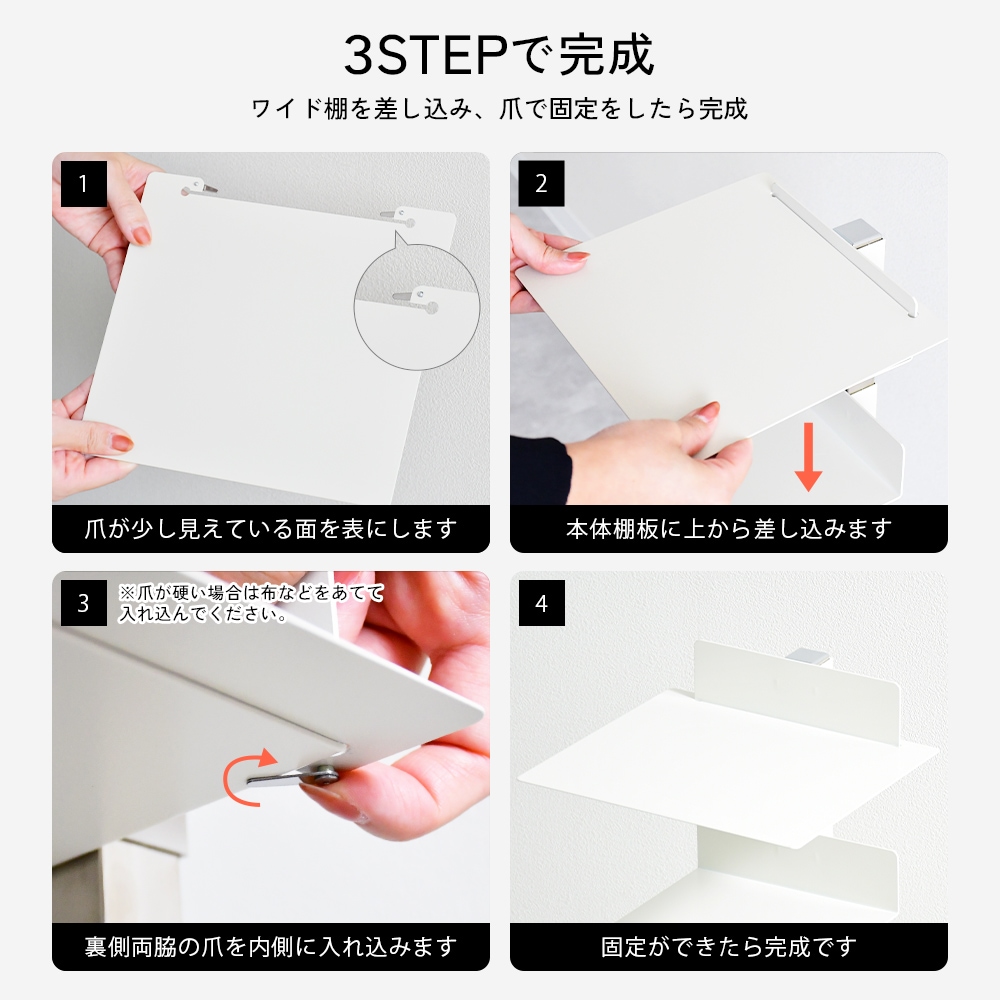 3STEPで完成

ワイド棚を差し込み、爪で固定をしたら完成

1

爪が少し見えている面を表にします

2

本体棚板に上から差し込みます

3

※爪が硬い場合は布などをあてて入れ込んでください。

裏側両脇の爪を内側に入れ込みます

4

固定ができたら完成です