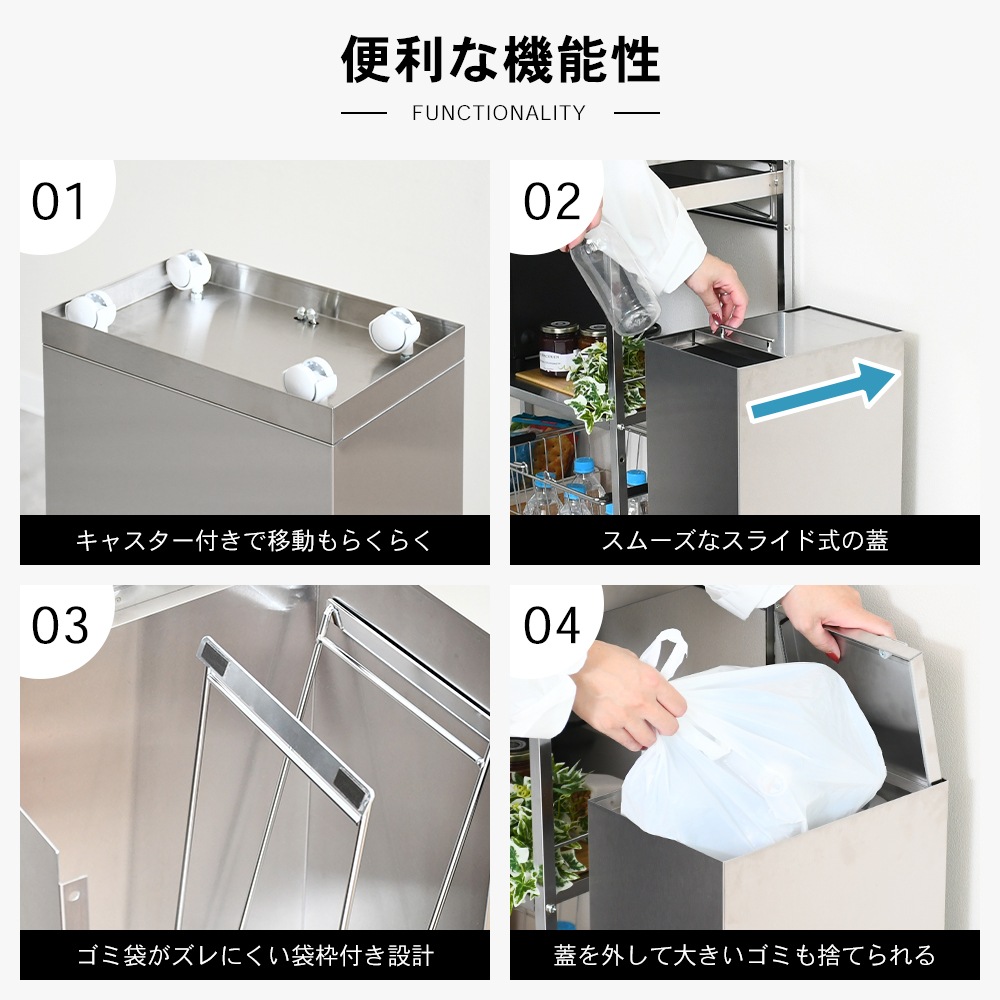 便利な機能性

FUNCTIONALITY

01

キャスター付きで移動もらくらく

02

スムーズなスライド式の蓋

03

ゴミ袋がズレにくい袋枠付き設計

04

蓋を外して大きいゴミも捨てられる