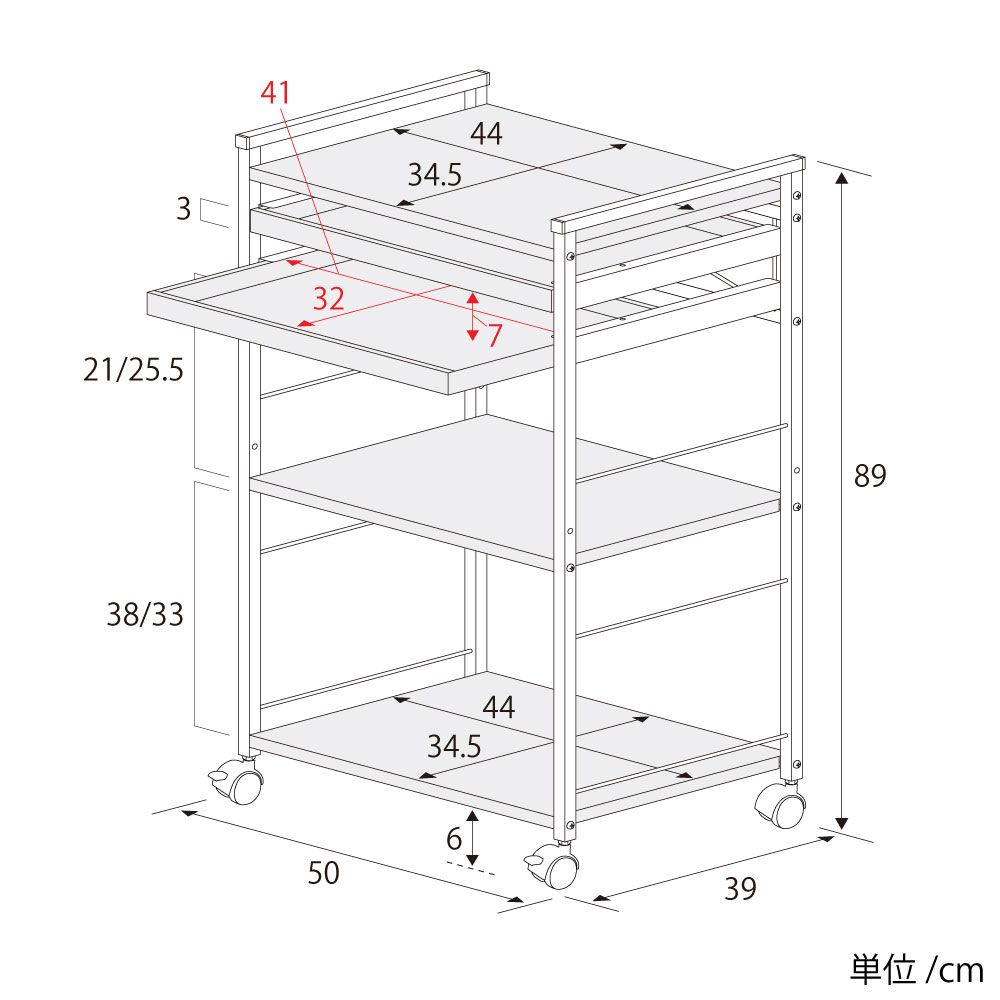 41
44
34.5
3
32
7
21/25.5
89
38/33
44
34.5
6
50
39
単位 /cm