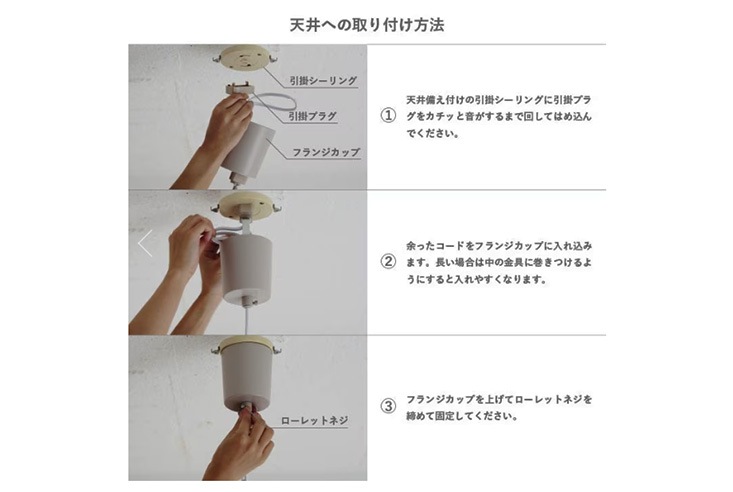 天井への取り付け方法

引掛シーリング

引掛プラグ

フランジカップ

① 天井備え付けの引掛シーリングに引掛プラグをカチッと音がするまで回してはめ込んでください。

② 余ったコードをフランジカップに入れ込みます。長い場合は中の金具に巻きつけるようにすると入れやすくなります。

ローレットネジ

③ フランジカップを上げてローレットネジを締めて固定してください。