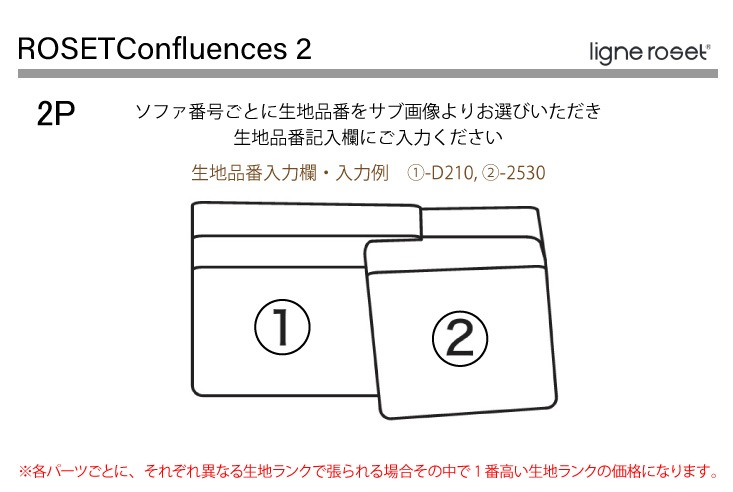 ROSETConfluences 2

ligne roset®

2P

ソファ番号ごとに生地品番をサブ画像よりお選びいただき
生地品番記入欄にご入力ください

生地品番入力欄・入力例　①-D210, ②-2530

①

②

※各パーツごとに、それぞれ異なる生地ランクで張られる場合その中で１番高い生地ランクの価格になります。