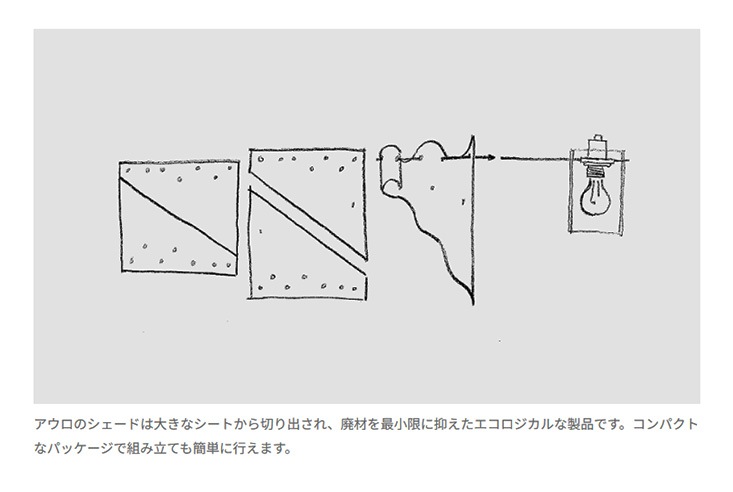 アウロのシェードは大きなシートから切り出され、廃材を最小限に抑えたエコロジカルな製品です。コンパクトなパッケージで組み立ても簡単に行えます。