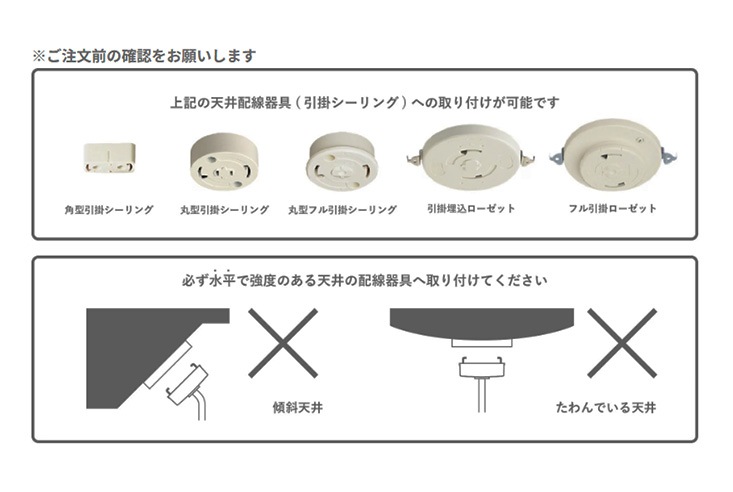 ※ご注文前の確認をお願いします

上記の天井配線器具（引掛シーリング）への取り付けが可能です

角型引掛シーリング

丸型引掛シーリング

丸型フル引掛シーリング

引掛埋込ローゼット

フル引掛ローゼット

必ず水平で強度のある天井の配線器具へ取り付けてください

傾斜天井

たわんでいる天井