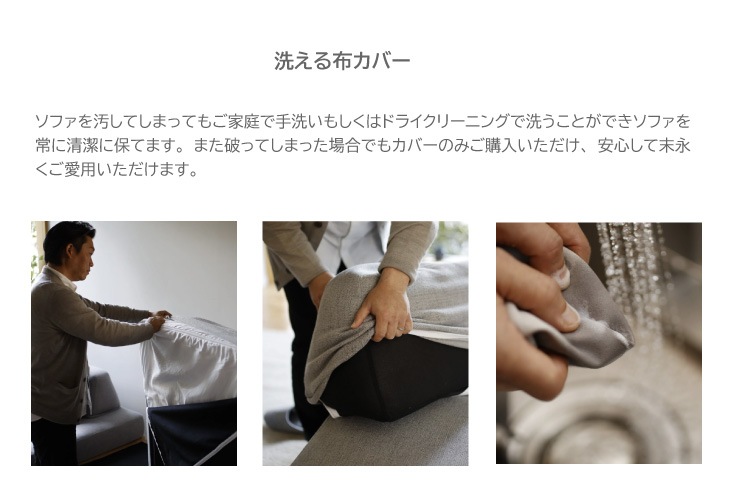 洗える布カバー

ソファを汚してしまってもご家庭で手洗いもしくはドライクリーニングで洗うことができソファを常に清潔に保てます。また破ってしまった場合でもカバーのみご購入いただけ、安心して末永くご愛用いただけます。