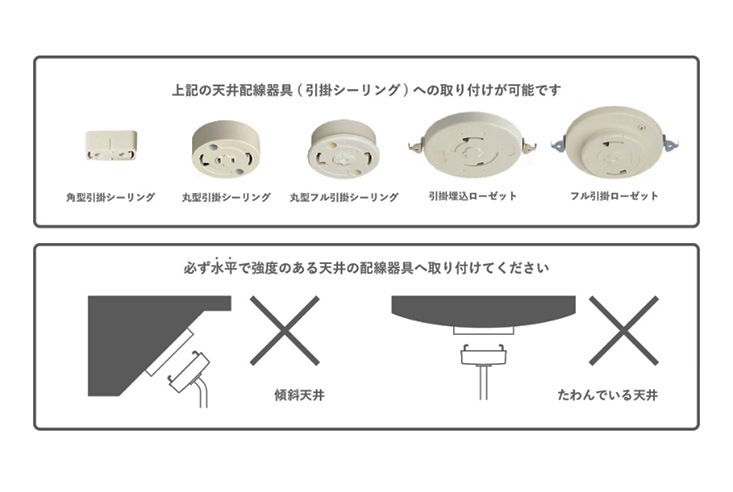 上記の天井配線器具（引掛シーリング）への取り付けが可能です

角型引掛シーリング
丸型引掛シーリング
丸型フル引掛シーリング
引掛埋込ローゼット
フル引掛ローゼット

必ず水平で強度のある天井の配線器具へ取り付けてください

傾斜天井

たわんでいる天井