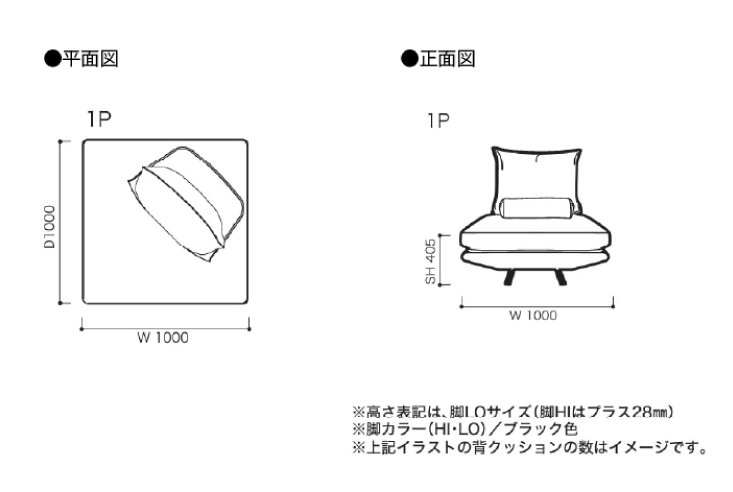 ●平面図

1P

D1000

W 1000

●正面図

1P

SH 405

W 1000

※高さ表記は、脚LOサイズ（脚HIはプラス28㎜）
※脚カラー（HI・LO）／ブラック色
※上記イラストの背クッションの数はイメージです。