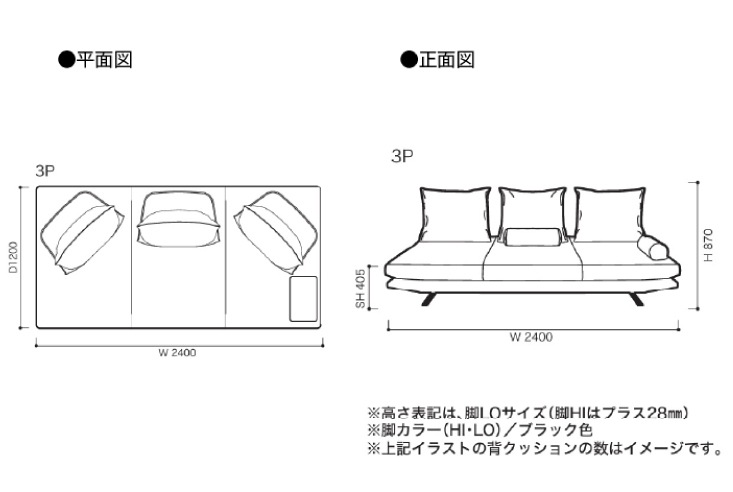 ●平面図

3P

D1200

W 2400

●正面図

3P

SH 405

H 870

W 2400

※高さ表記は、脚LOサイズ（脚HIはプラス28㎜）
※脚カラー（HI・LO）／ブラック色
※上記イラストの背クッションの数はイメージです。