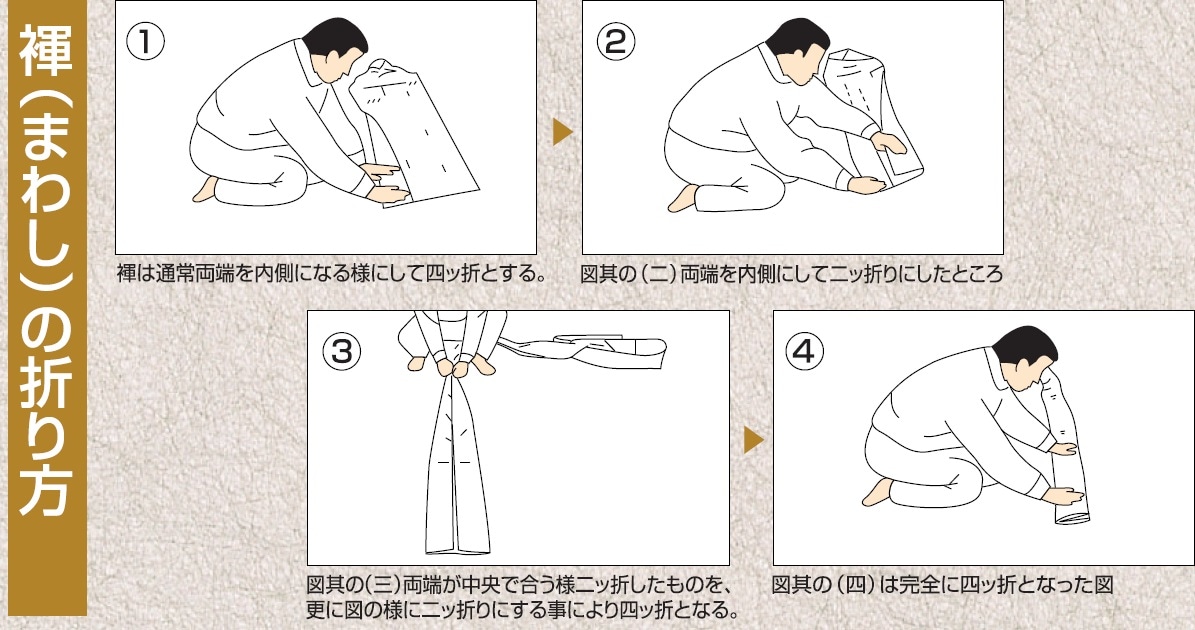 褌（まわし）の折り方

①

褌は通常両端を内側になる様にして四ッ折とする。

②

図其の（二）両端を内側にして二ッ折りにしたところ

③

図其の（三）両端が中央で合う様二ッ折したものを、更に図の様に二ッ折りにする事により四ッ折となる。

④

図其の（四）は完全に四ッ折となった図