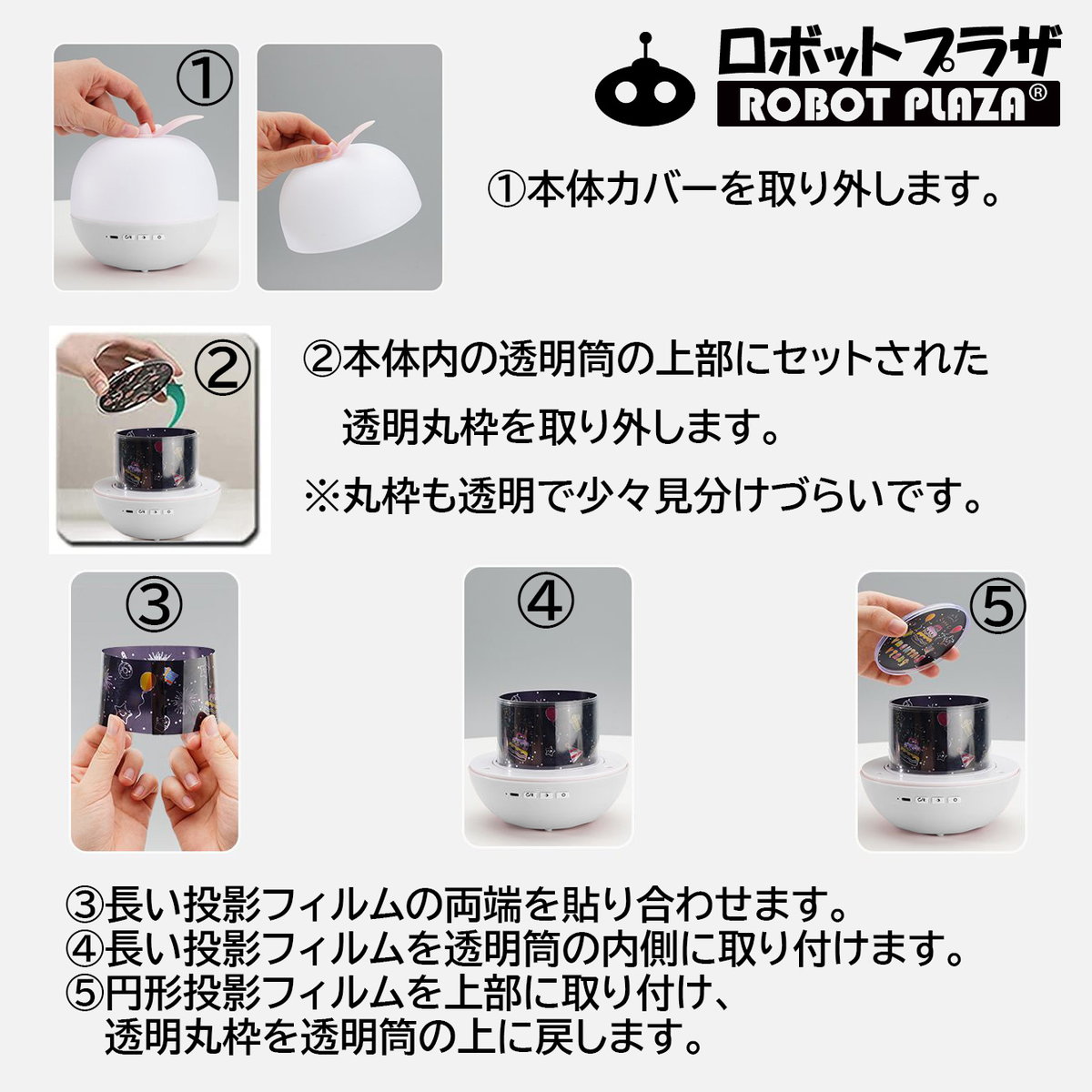 ①

ロボットプラザ
ROBOT PLAZA®

①本体カバーを取り外します。

②

②本体内の透明筒の上部にセットされた透明丸枠を取り外します。
※丸枠も透明で少々見分けづらいです。

③

④

⑤

③長い投影フィルムの両端を貼り合わせます。
④長い投影フィルムを透明筒の内側に取り付けます。
⑤円形投影フィルムを上部に取り付け、透明丸枠を透明筒の上に戻します。