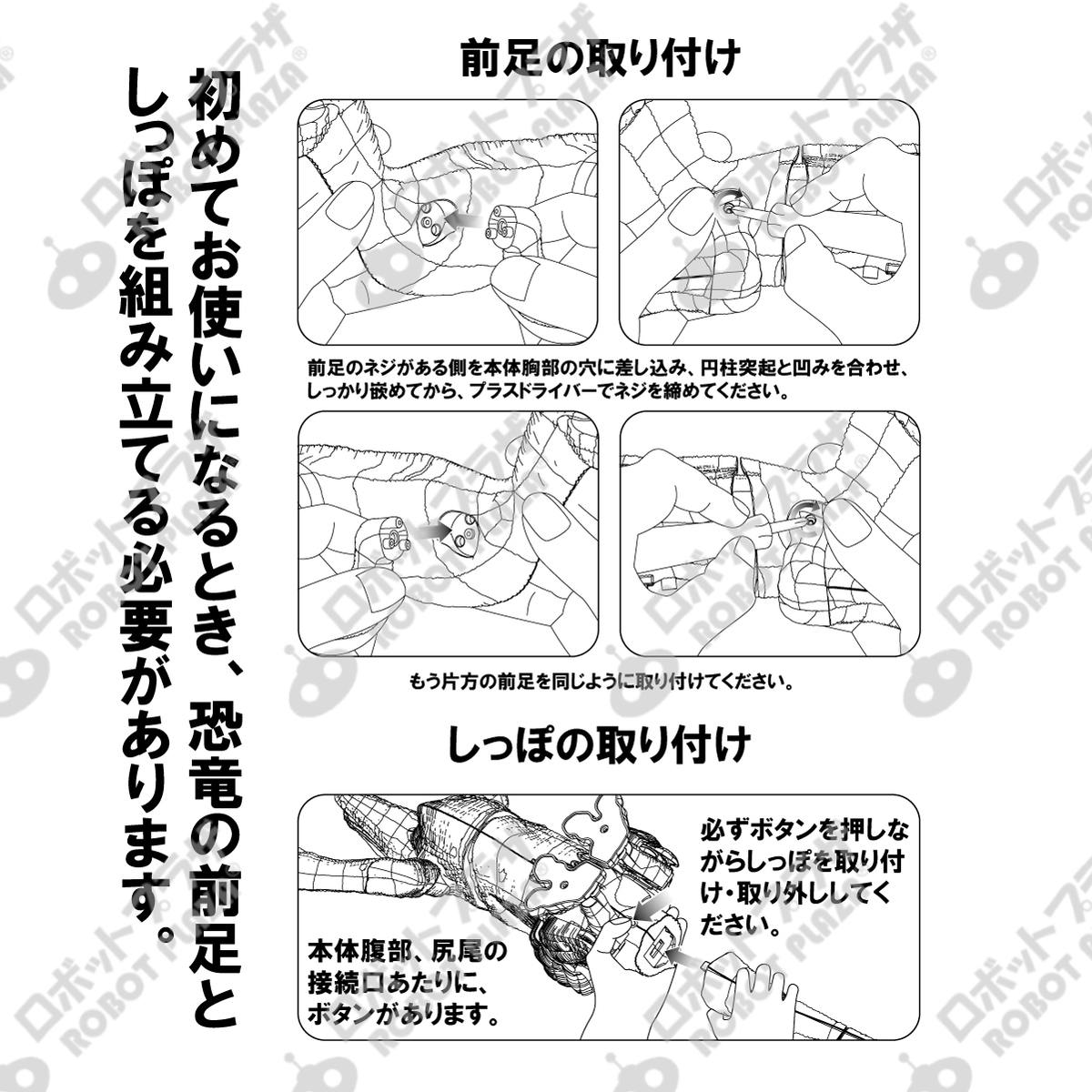 初めてお使いになるとき、恐竜の前足としっぽを組み立てる必要があります。

前足の取り付け

前足のネジがある側を本体胸部の穴に差し込み、円柱突起と凹みを合わせ、しっかり嵌めてから、プラスドライバーでネジを締めてください。

もう片方の前足を同じように取り付けてください。

しっぽの取り付け

必ずボタンを押しながらしっぽを取り付け・取り外ししてください。

本体腹部、尻尾の接続口あたりに、ボタンがあります。

ロボットプラザ ROBOT PLAZA