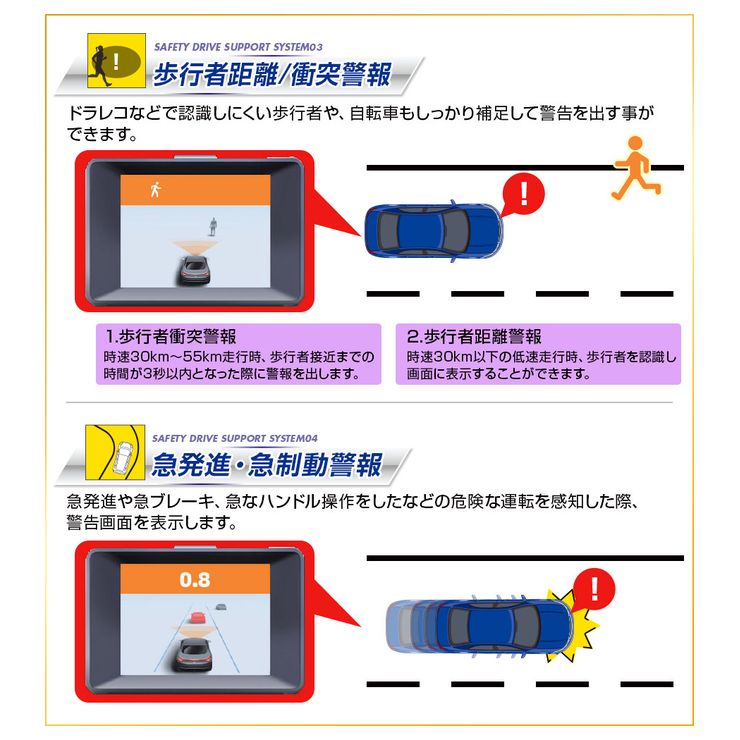 !

SAFETY DRIVE SUPPORT SYSTEM03

歩行者距離/衝突警報

ドラレコなどで認識しにくい歩行者や、自転車もしっかり補足して警告を出す事ができます。

!

1.歩行者衝突警報
時速30km～55km走行時、歩行者接近までの時間が3秒以内となった際に警報を出します。

2.歩行者距離警報
時速30km以下の低速走行時、歩行者を認識し画面に表示することができます。

SAFETY DRIVE SUPPORT SYSTEM04

急発進・急制動警報

急発進や急ブレーキ、急なハンドル操作をしたなどの危険な運転を感知した際、警告画面を表示します。

0.8

!