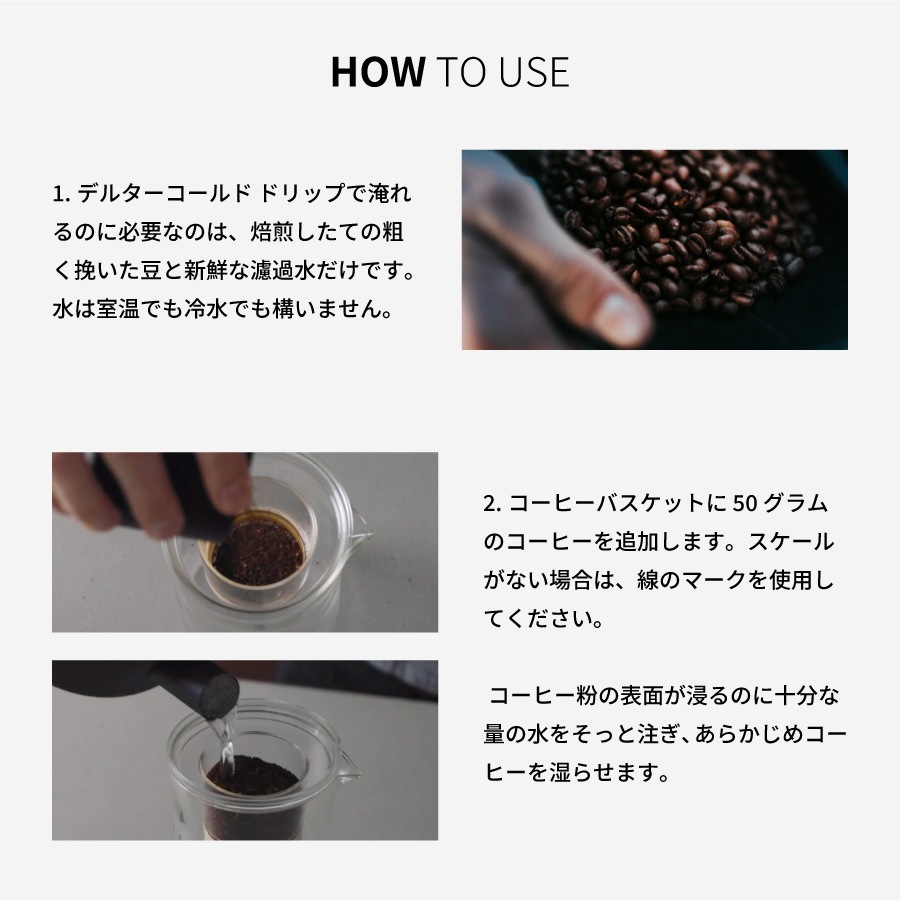 HOW TO USE

1. デルターコールド ドリップで淹れるのに必要なのは、焙煎したての粗く挽いた豆と新鮮な濾過水だけです。水は室温でも冷水でも構いません。

2. コーヒーバスケットに 50 グラムのコーヒーを追加します。スケールがない場合は、線のマークを使用してください。

コーヒー粉の表面が浸るのに十分な量の水をそっと注ぎ、あらかじめコーヒーを湿らせます。