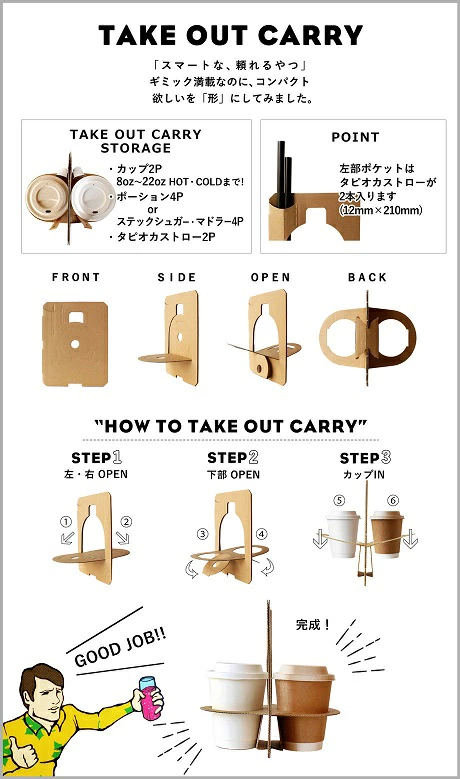 TAKE OUT CARRY

「スマートな、頼れるやつ」
ギミック満載なのに、コンパクト
欲しいを「形」にしてみました。

TAKE OUT CARRY STORAGE

・カップ2P
8oz~22oz HOT・COLDまで!
・ポーション4P
or
ステックシュガー・マドラー4P
・タピオカストロー2P

POINT

左部ポケットは
タピオカストローが
2本入ります
(12mm×210mm)

FRONT

SIDE

OPEN

BACK

"HOW TO TAKE OUT CARRY"

STEP1
左・右 OPEN

①

②

STEP2
下部 OPEN

③

④

STEP3
カップIN

⑤

⑥

GOOD JOB!!

完成!