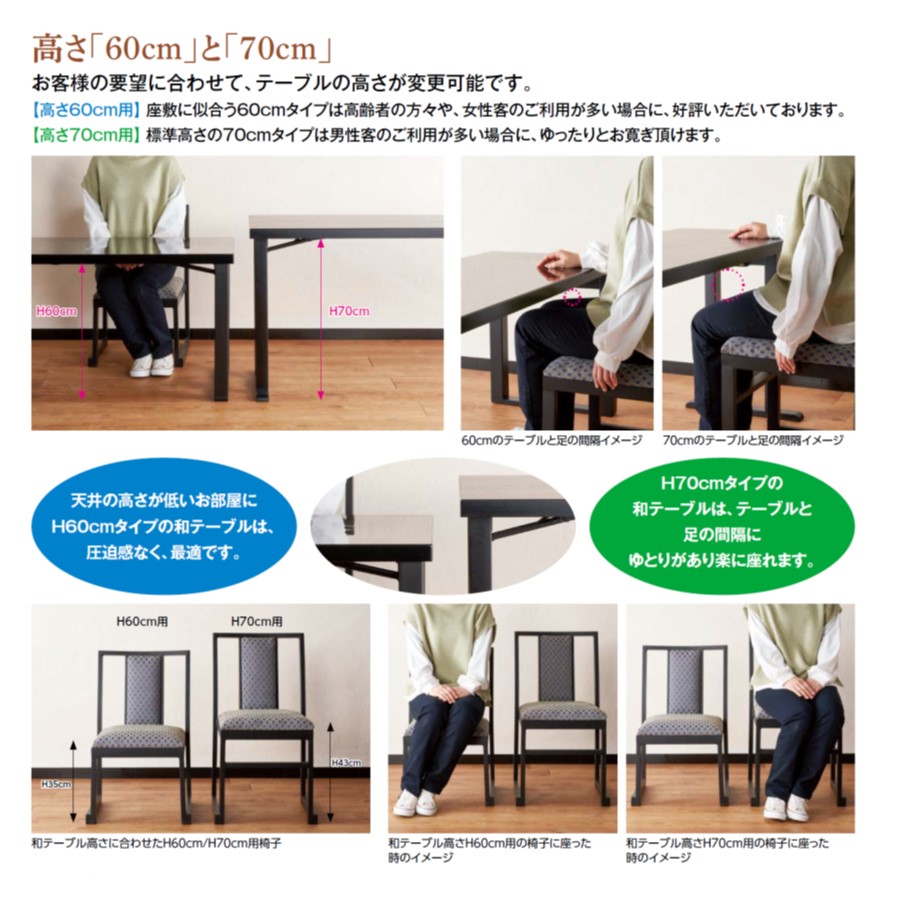 高さ「60cm」と「70cm」

お客様の要望に合わせて、テーブルの高さが変更可能です。

【高さ60cm用】座敷に似合う60cmタイプは高齢者の方々や、女性客のご利用が多い場合に、好評いただいております。

【高さ70cm用】標準高さの70cmタイプは男性客のご利用が多い場合に、ゆったりとお寛ぎ頂けます。

H60cm

H70cm

60cmのテーブルと足の間隔イメージ

70cmのテーブルと足の間隔イメージ

天井の高さが低いお部屋に H60cmタイプの和テーブルは、圧迫感なく、最適です。

H70cmタイプの和テーブルは、テーブルと足の間隔にゆとりがあり楽に座れます。

H60cm用

H70cm用

H35cm

H43cm

和テーブル高さに合わせたH60cm/H70cm用椅子

和テーブル高さH60cm用の椅子に座った時のイメージ

和テーブル高さH70cm用の椅子に座った時のイメージ