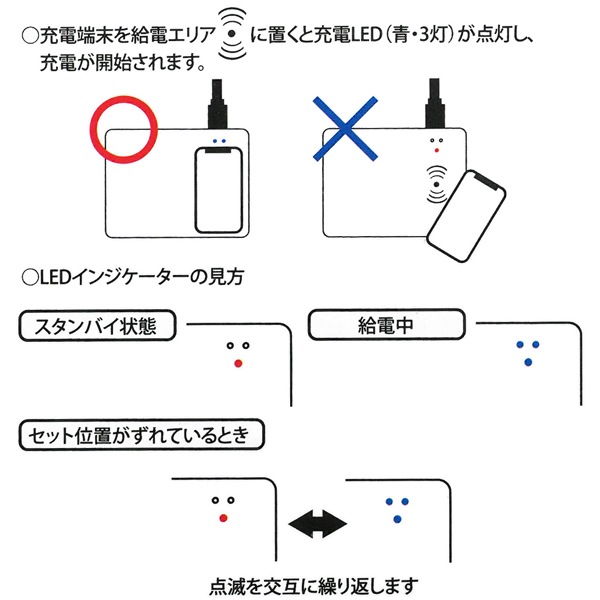 ○充電端末を給電エリア に置くと充電LED（青・3灯）が点灯し、充電が開始されます。

○LEDインジケーターの見方

スタンバイ状態

給電中

セット位置がずれているとき

点滅を交互に繰り返します