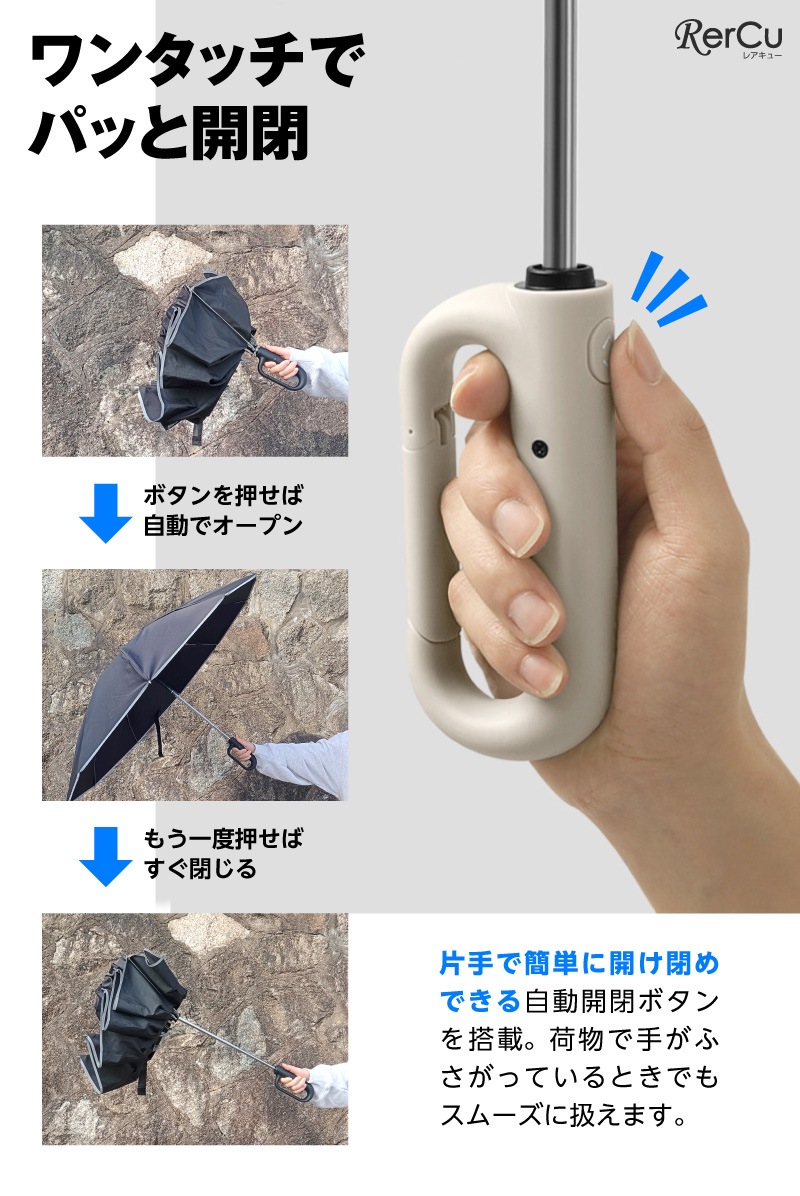 ワンタッチで
パッと開閉

RerCu
レアキュー

ボタンを押せば
自動でオープン

もう一度押せば
すぐ閉じる

片手で簡単に開け閉めできる自動開閉ボタンを搭載。荷物で手がふさがっているときでもスムーズに扱えます。