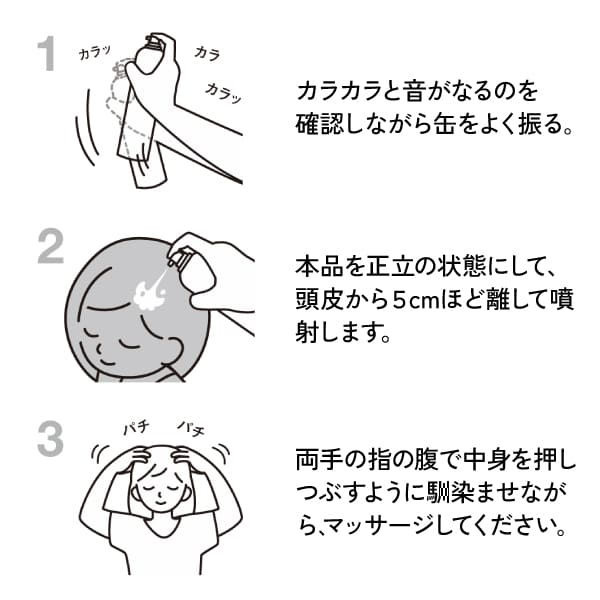 1

カラッ カラ カラッ

カラカラと音がなるのを確認しながら缶をよく振る。

2

本品を正立の状態にして、頭皮から5cmほど離して噴射します。

3

パチ パチ

両手の指の腹で中身を押しつぶすように馴染ませながら、マッサージしてください。