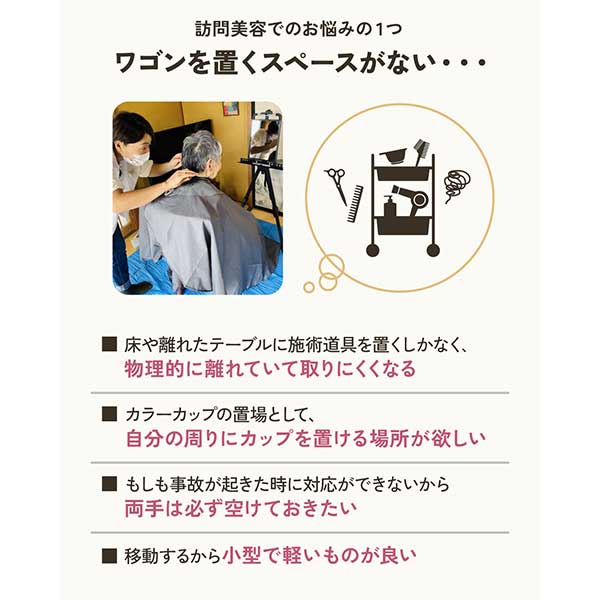 訪問美容でのお悩みの1つ
ワゴンを置くスペースがない・・・

■ 床や離れたテーブルに施術道具を置くしかなく、
物理的に離れていて取りにくくなる

■ カラーカップの置場として、
自分の周りにカップを置ける場所が欲しい

■ もしも事故が起きた時に対応ができないから
両手は必ず空けておきたい

■ 移動するから小型で軽いものが良い