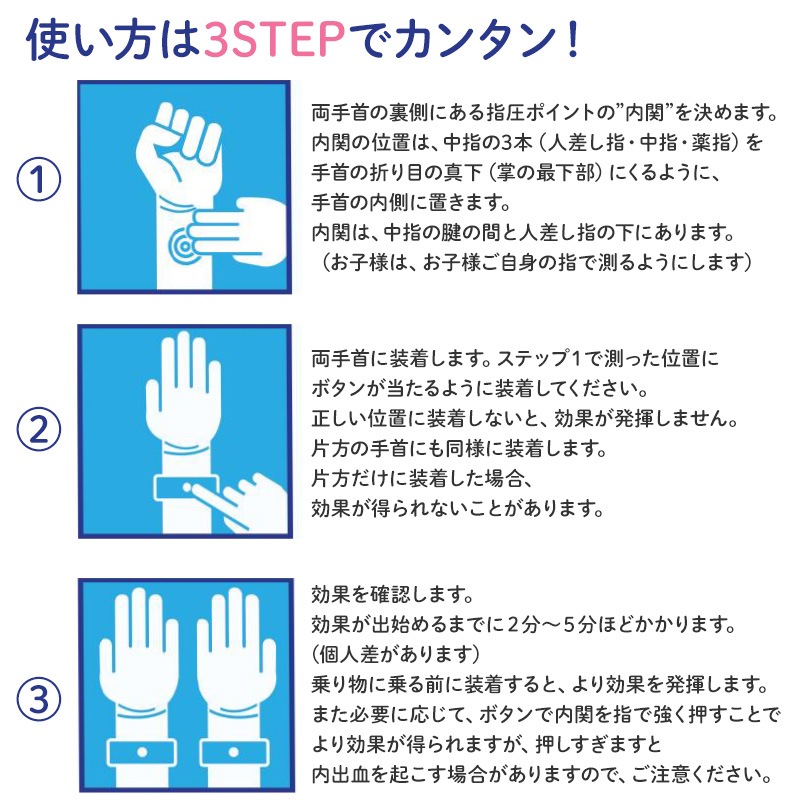 使い方は3STEPでカンタン！

①

両手首の裏側にある指圧ポイントの”内関”を決めます。
内関の位置は、中指の3本（人差し指・中指・薬指）を
手首の折り目の真下（掌の最下部）にくるように、
手首の内側に置きます。
内関は、中指の腱の間と人差し指の下にあります。
（お子様は、お子様ご自身の指で測るようにします）

②

両手首に装着します。ステップ1で測った位置に
ボタンが当たるように装着してください。
正しい位置に装着しないと、効果が発揮しません。
片方の手首にも同様に装着します。
片方だけに装着した場合、
効果が得られないことがあります。

③

効果を確認します。
効果が出始めるまでに2分～5分ほどかかります。
（個人差があります）
乗り物に乗る前に装着すると、より効果を発揮します。
また必要に応じて、ボタンで内関を指で強く押すことで
より効果が得られますが、押しすぎますと
内出血を起こす場合がありますので、ご注意ください。