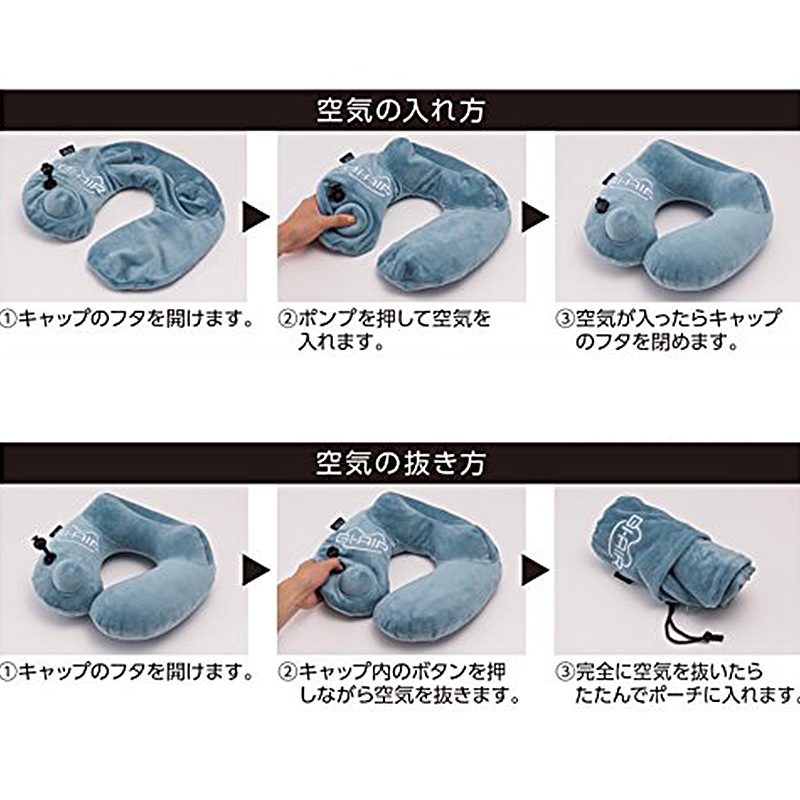 空気の入れ方

①キャップのフタを開けます。

②ポンプを押して空気を入れます。

③空気が入ったらキャップのフタを閉めます。

空気の抜き方

①キャップのフタを開けます。

②キャップ内のボタンを押しながら空気を抜きます。

③完全に空気を抜いたらたたんでポーチに入れます。