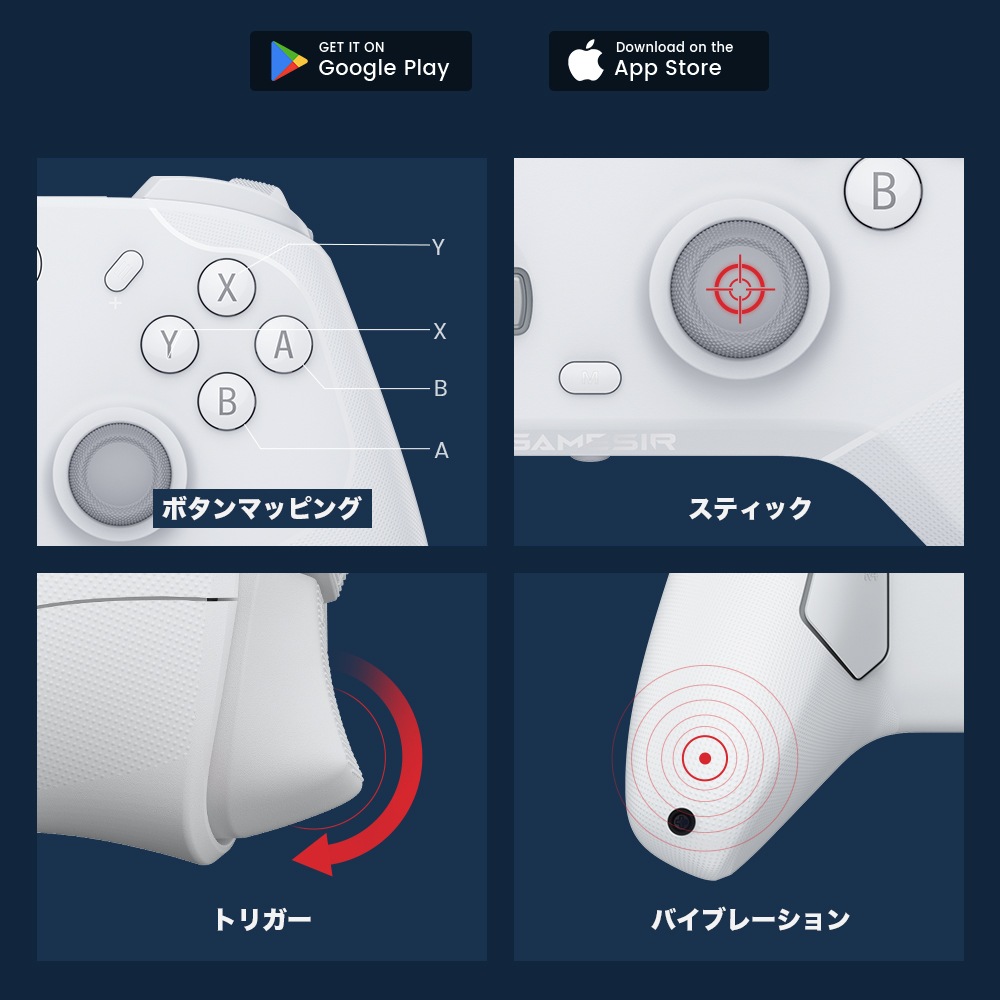 GET IT ON
Google Play

Download on the
App Store

X
Y
A
B
Y
X
B
A
ボタンマッピング

B
M
GAMESIR
スティック

トリガー

バイブレーション