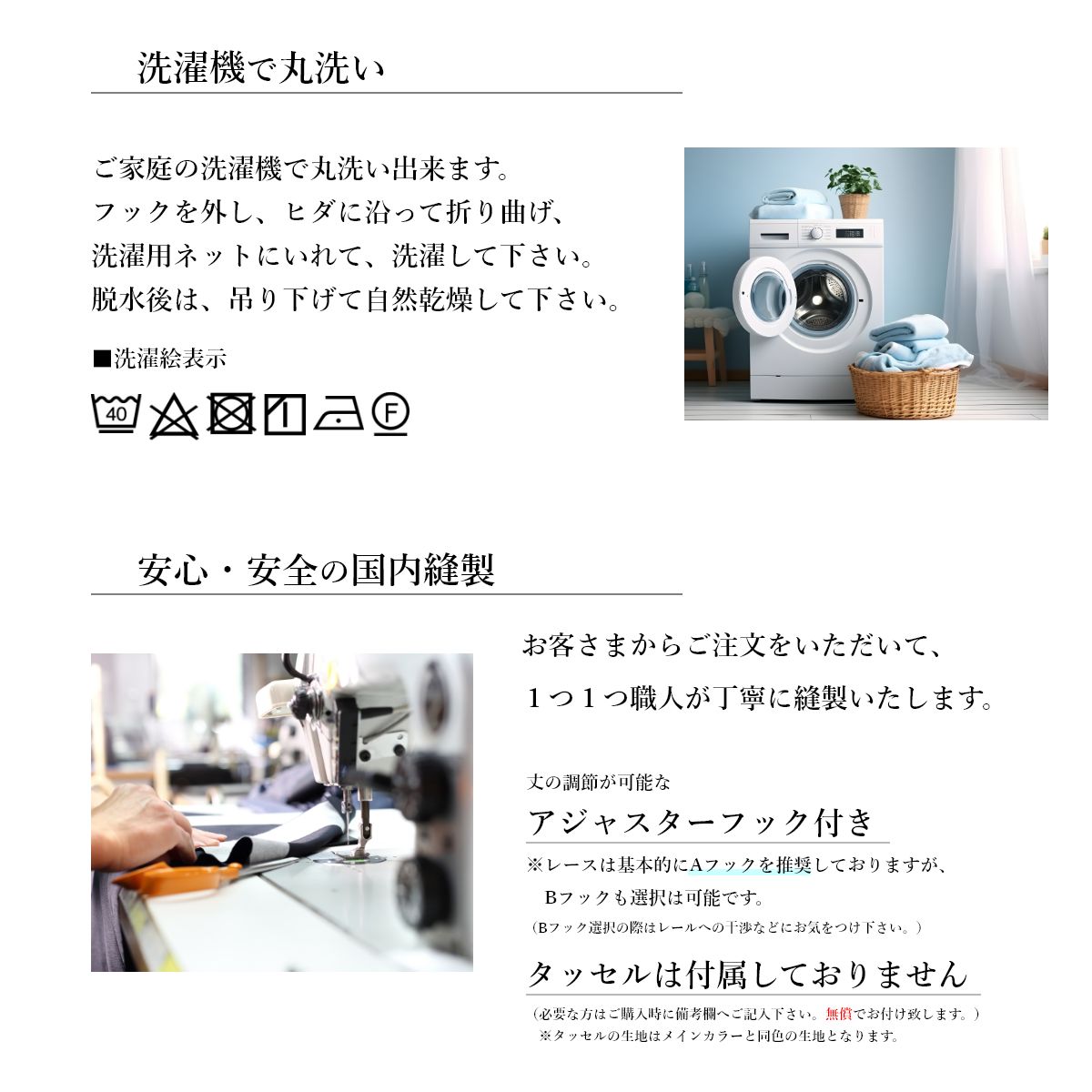 洗濯機で丸洗い

ご家庭の洗濯機で丸洗い出来ます。
フックを外し、ヒダに沿って折り曲げ、
洗濯用ネットにいれて、洗濯して下さい。
脱水後は、吊り下げて自然乾燥して下さい。

■洗濯絵表示

40

F

安心・安全の国内縫製

お客さまからご注文をいただいて、
１つ１つ職人が丁寧に縫製いたします。

丈の調節が可能な
アジャスターフック付き
※レースは基本的にAフックを推奨しておりますが、
Bフックも選択は可能です。
（Bフック選択の際はレールへの干渉などにお気をつけ下さい。）

タッセルは付属しておりません
（必要な方はご購入時に備考欄へご記入下さい。無償でお付け致します。）
※タッセルの生地はメインカラーと同色の生地となります。