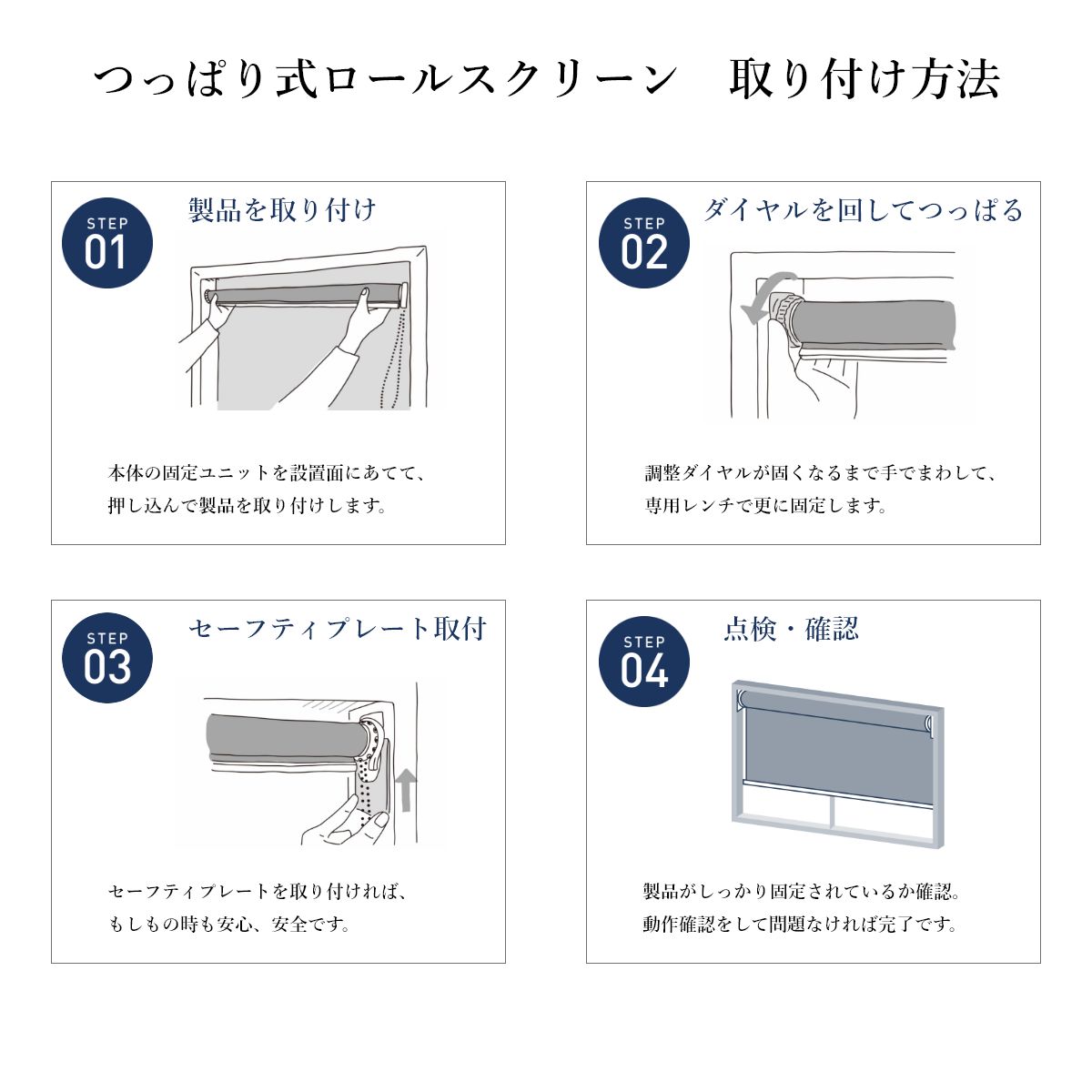 つっぱり式ロールスクリーン　取り付け方法

STEP 01

製品を取り付け

本体の固定ユニットを設置面にあてて、押し込んで製品を取り付けします。

STEP 02

ダイヤルを回してつっぱる

調整ダイヤルが固くなるまで手でまわして、専用レンチで更に固定します。

STEP 03

セーフティプレート取付

セーフティプレートを取り付ければ、もしもの時も安心、安全です。

STEP 04

点検・確認

製品がしっかり固定されているか確認。動作確認をして問題なければ完了です。