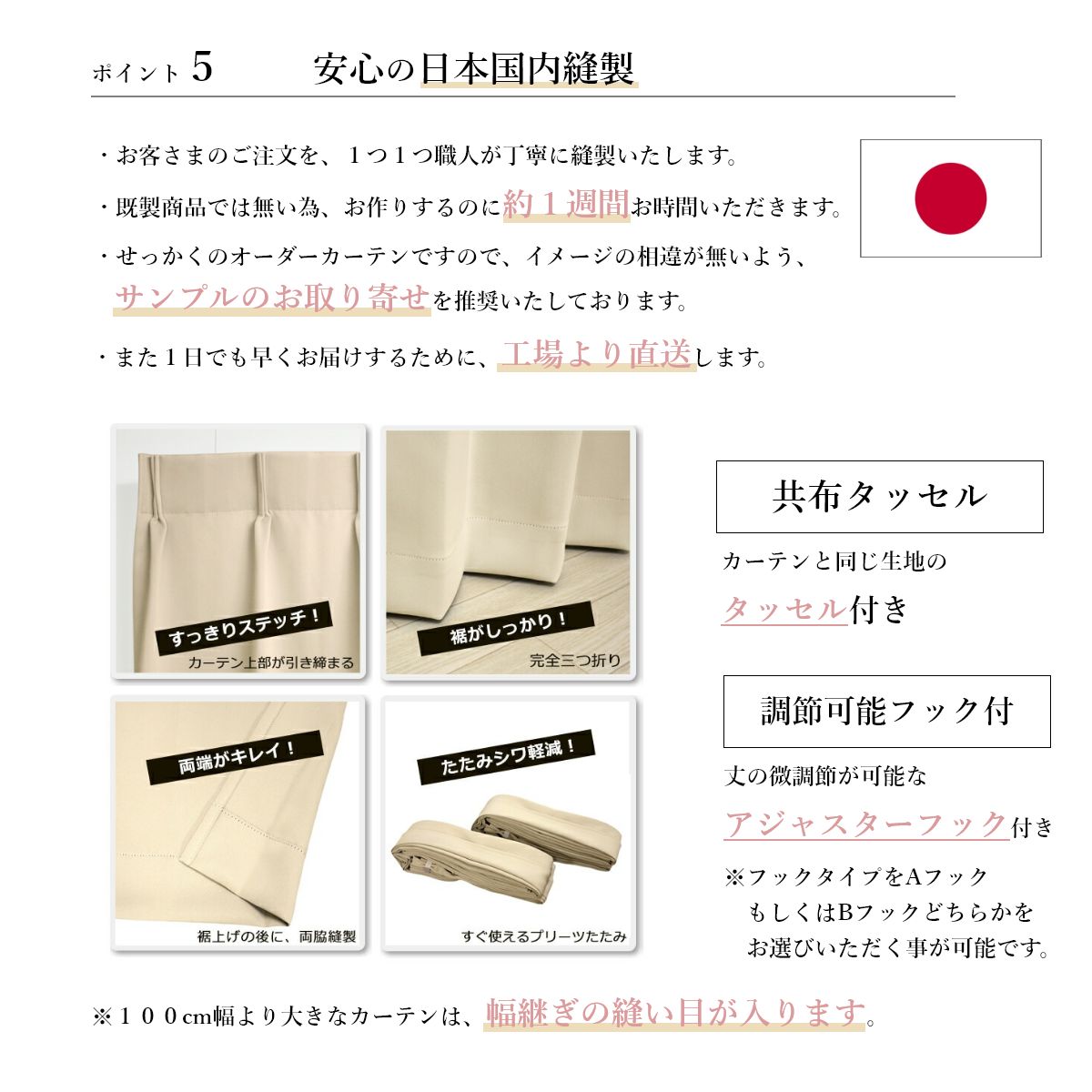 ポイント 5　安心の日本国内縫製

・お客さまのご注文を、１つ１つ職人が丁寧に縫製いたします。

・既製商品では無い為、お作りするのに約１週間お時間いただきます。

・せっかくのオーダーカーテンですので、イメージの相違が無いよう、サンプルのお取り寄せを推奨いたしております。

・また１日でも早くお届けするために、工場より直送します。

すっきりステッチ！
カーテン上部が引き締まる

裾がしっかり！
完全三つ折り

両端がキレイ！
裾上げの後に、両脇縫製

たたみシワ軽減！
すぐ使えるプリーツたたみ

共布タッセル

カーテンと同じ生地の

タッセル付き

調節可能フック付

丈の微調節が可能な

アジャスターフック付き

※フックタイプをAフック
もしくはBフックどちらかを
お選びいただく事が可能です。

※１００cm幅より大きなカーテンは、幅継ぎの縫い目が入ります。