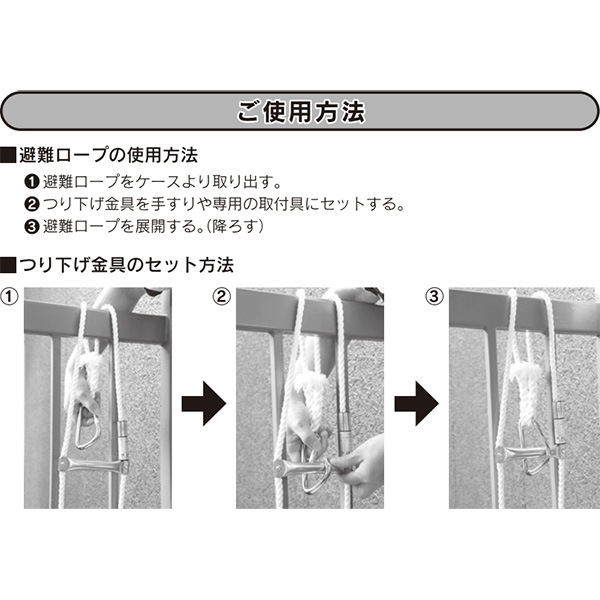 ご使用方法

■避難ロープの使用方法

❶避難ロープをケースより取り出す。
❷つり下げ金具を手すりや専用の取付具にセットする。
❸避難ロープを展開する。(降ろす)

■つり下げ金具のセット方法

①

②

③