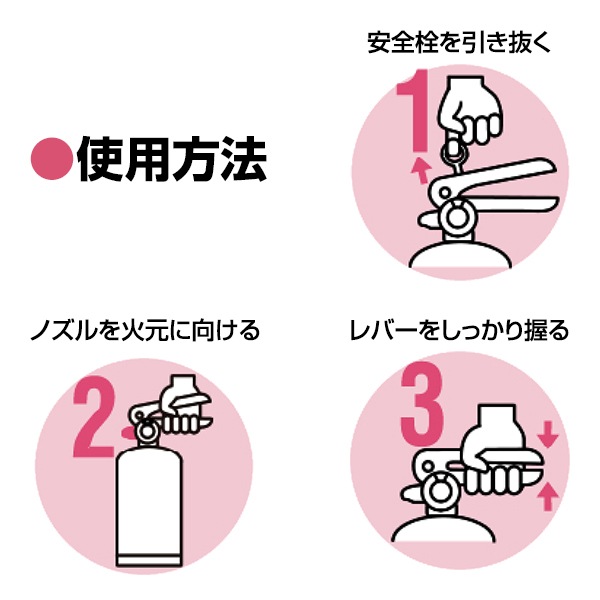 ●使用方法

安全栓を引き抜く

1

ノズルを火元に向ける

2

レバーをしっかり握る

3