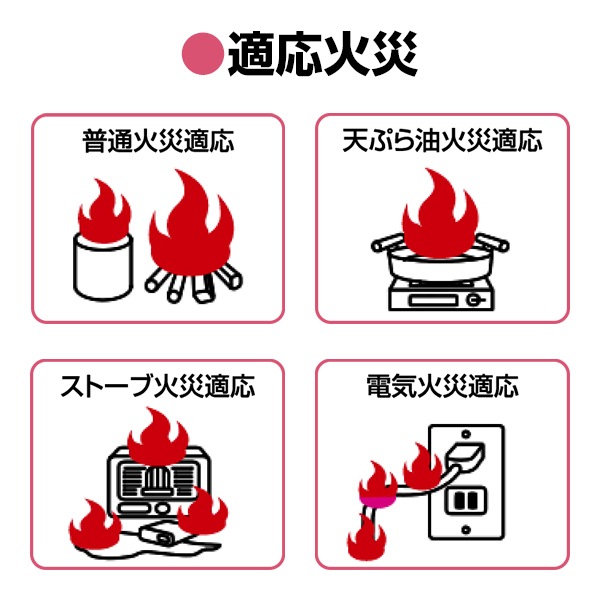 ●適応火災

普通火災適応

天ぷら油火災適応

ストーブ火災適応

電気火災適応