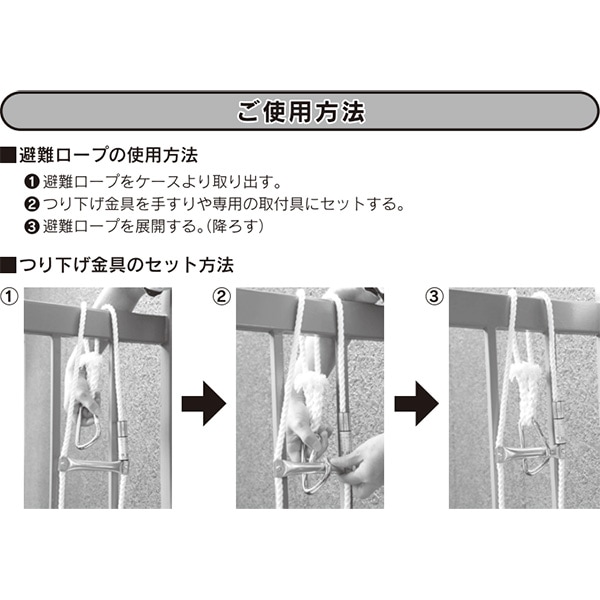 ご使用方法

■避難ロープの使用方法

❶避難ロープをケースより取り出す。
❷つり下げ金具を手すりや専用の取付具にセットする。
❸避難ロープを展開する。(降ろす)

■つり下げ金具のセット方法

①

②

③