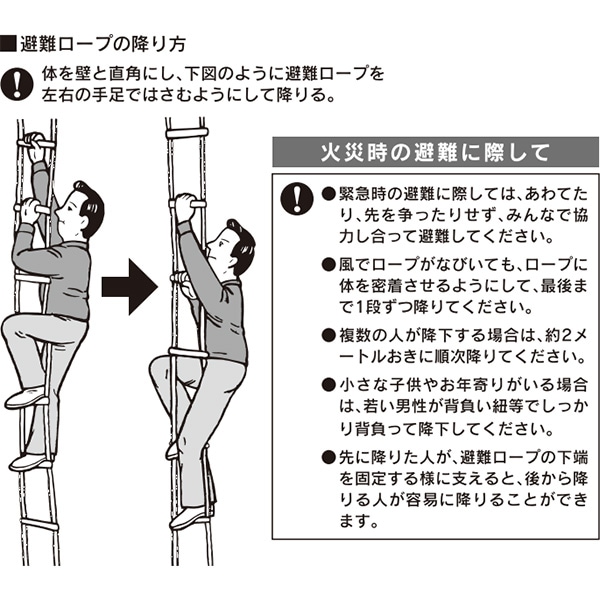 ■避難ロープの降り方

体を壁と直角にし、下図のように避難ロープを左右の手足ではさむようにして降りる。

火災時の避難に際して

●緊急時の避難に際しては、あわてたり、先を争ったりせず、みんなで協力し合って避難してください。

●風でロープがなびいても、ロープに体を密着させるようにして、最後まで1段ずつ降りてください。

●複数の人が降下する場合は、約2メートルおきに順次降りてください。

●小さな子供やお年寄りがいる場合は、若い男性が背負い紐等でしっかり背負って降下してください。

●先に降りた人が、避難ロープの下端を固定する様に支えると、後から降りる人が容易に降りることができます。