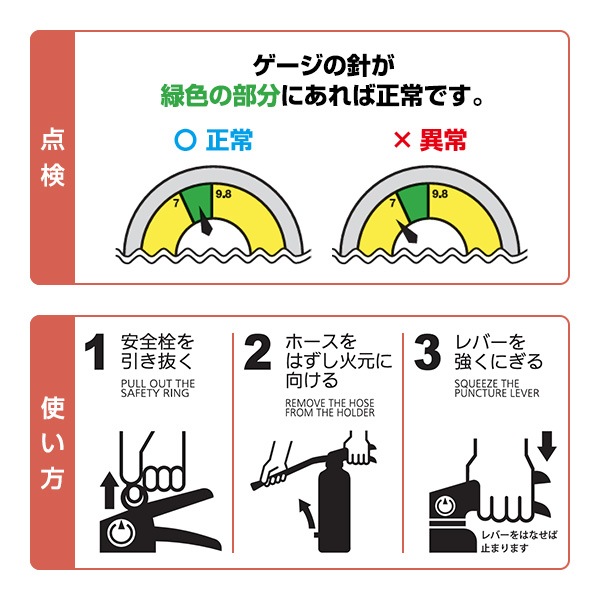 点検

ゲージの針が
緑色の部分にあれば正常です。

○ 正常

7 9.8

× 異常

7 9.8

使い方

1 安全栓を引き抜く
PULL OUT THE SAFETY RING

2 ホースをはずし火元に向ける
REMOVE THE HOSE FROM THE HOLDER

3 レバーを強くにぎる
SQUEEZE THE PUNCTURE LEVER

レバーをはなせば止まります