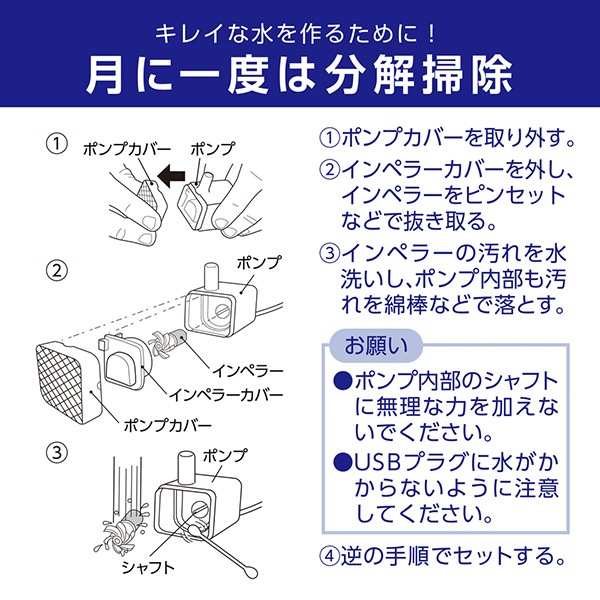 キレイな水を作るために！
月に一度は分解掃除

①
ポンプカバー
ポンプ

②
ポンプ
インペラー
インペラーカバー
ポンプカバー

③
ポンプ
シャフト

①ポンプカバーを取り外す。
②インペラーカバーを外し、インペラーをピンセットなどで抜き取る。
③インペラーの汚れを水洗いし、ポンプ内部も汚れを綿棒などで落とす。

お願い
●ポンプ内部のシャフトに無理な力を加えないでください。
●USBプラグに水がかからないように注意してください。

④逆の手順でセットする。