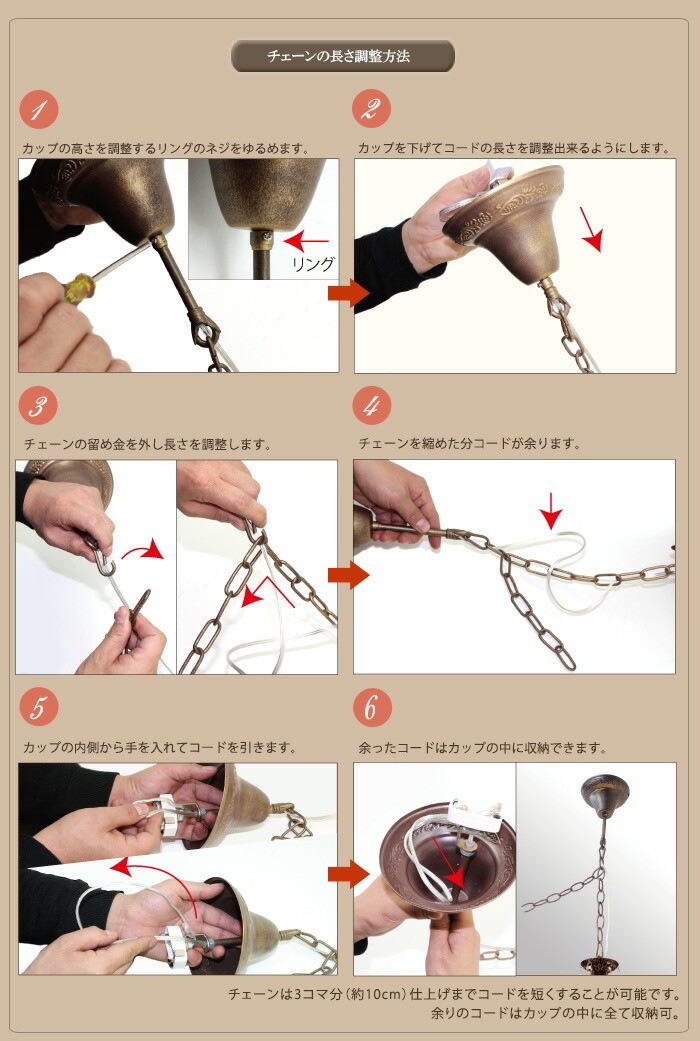 チェーンの長さ調整方法

1

カップの高さを調整するリングのネジをゆるめます。

リング

2

カップを下げてコードの長さを調整出来るようにします。

3

チェーンの留め金を外し長さを調整します。

4

チェーンを縮めた分コードが余ります。

5

カップの内側から手を入れてコードを引きます。

6

余ったコードはカップの中に収納できます。

チェーンは3コマ分（約10cm）仕上げまでコードを短くすることが可能です。
余りのコードはカップの中に全て収納可。