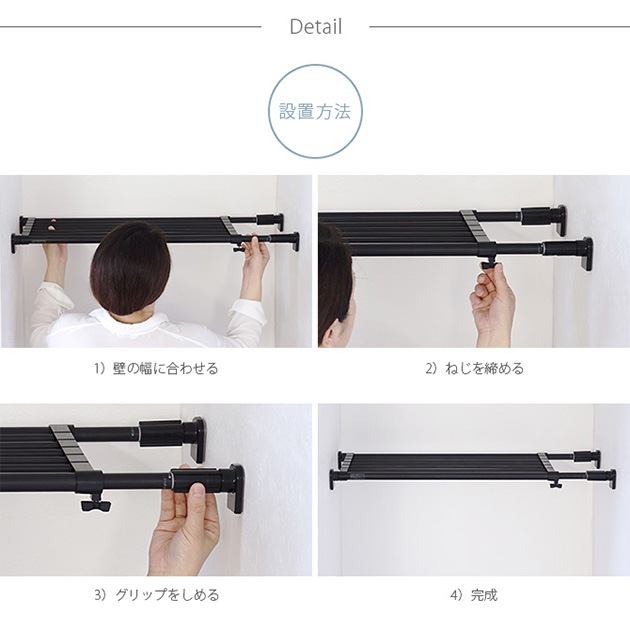 Detail

設置方法

1）壁の幅に合わせる

2）ねじを締める

3）グリップをしめる

4）完成