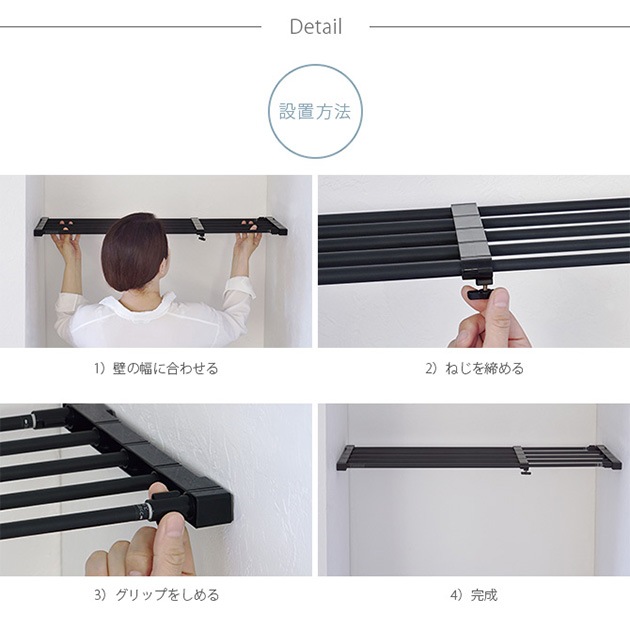 Detail

設置方法

1）壁の幅に合わせる

2）ねじを締める

3）グリップをしめる

4）完成