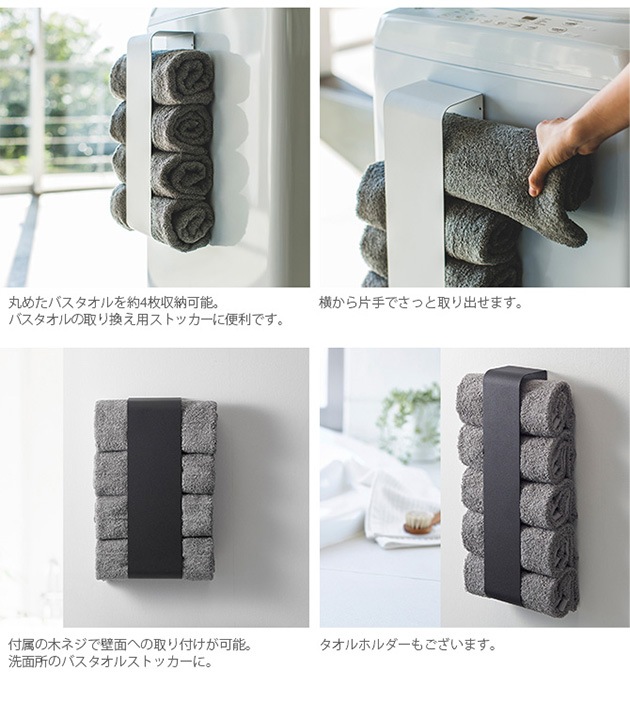 丸めたバスタオルを約4枚収納可能。
バスタオルの取り換え用ストッカーに便利です。

横から片手でさっと取り出せます。

付属の木ネジで壁面への取り付けが可能。
洗面所のバスタオルストッカーに。

タオルホルダーもございます。