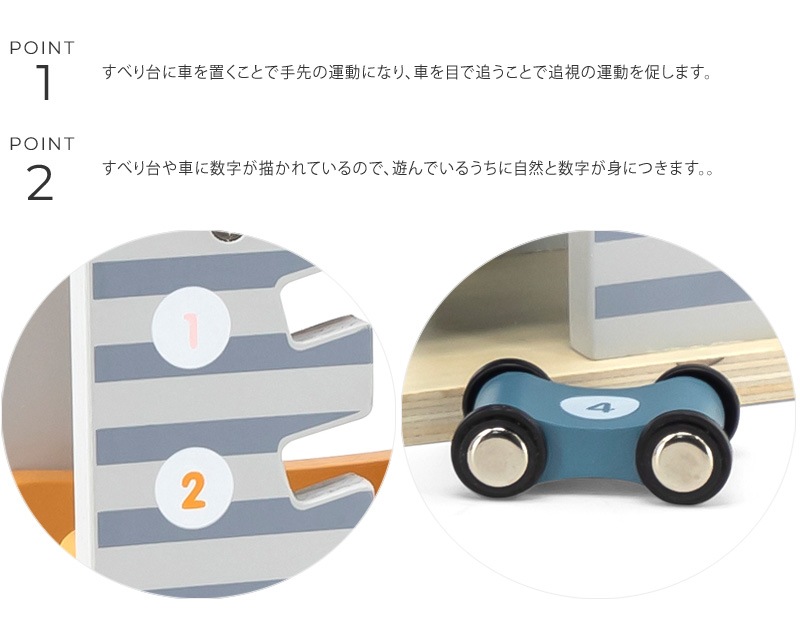 POINT
1

すべり台に車を置くことで手先の運動になり、車を目で追うことで追視の運動を促します。

POINT
2

すべり台や車に数字が描かれているので、遊んでいるうちに自然と数字が身につきます。。

1

2

4