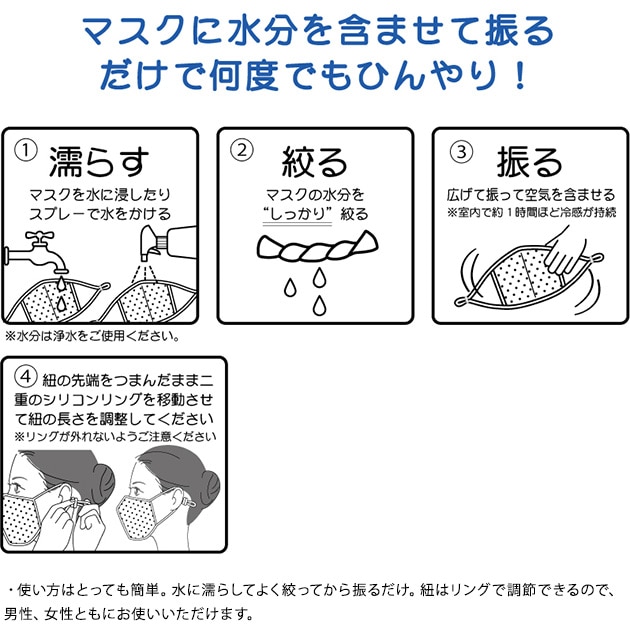 マスクに水分を含ませて振るだけで何度でもひんやり！

① 濡らす
マスクを水に浸したりスプレーで水をかける

※水分は浄水をご使用ください。

② 絞る
マスクの水分を“しっかり”絞る

③ 振る
広げて振って空気を含ませる
※室内で約１時間ほど冷感が持続

④ 紐の先端をつまんだまま二重のシリコンリングを移動させて紐の長さを調整してください
※リングが外れないようご注意ください

・使い方はとっても簡単。水に濡らしてよく絞ってから振るだけ。紐はリングで調節できるので、男性、女性ともにお使いいただけます。