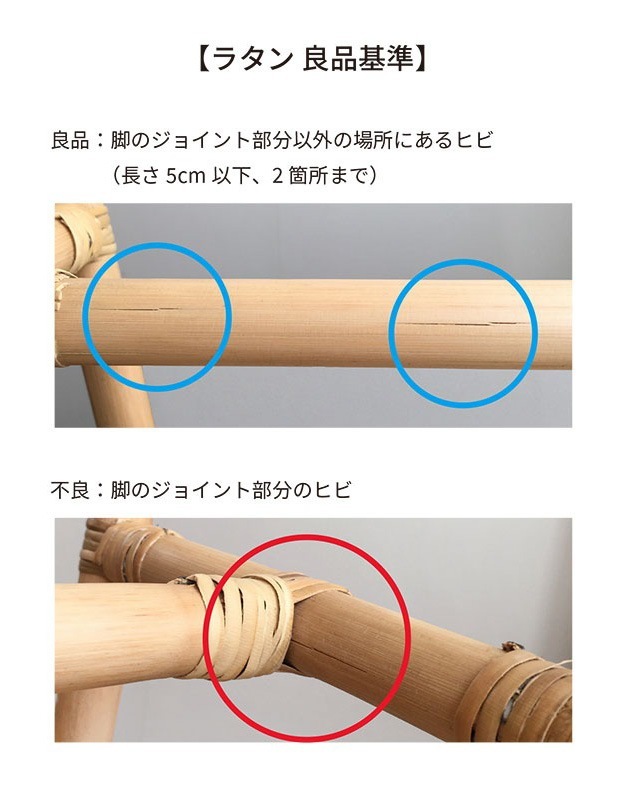 【ラタン 良品基準】

良品：脚のジョイント部分以外の場所にあるヒビ
（長さ 5cm 以下、2 箇所まで）

不良：脚のジョイント部分のヒビ