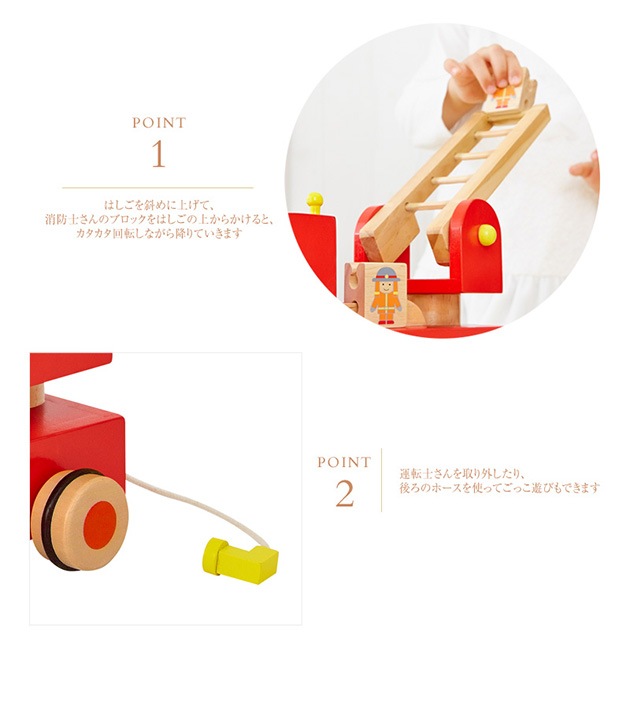 POINT
1

はしごを斜めに上げて、
消防士さんのブロックをはしごの上からかけると、
カタカタ回転しながら降りていきます

POINT
2

運転士さんを取り外したり、
後ろのホースを使ってごっこ遊びもできます