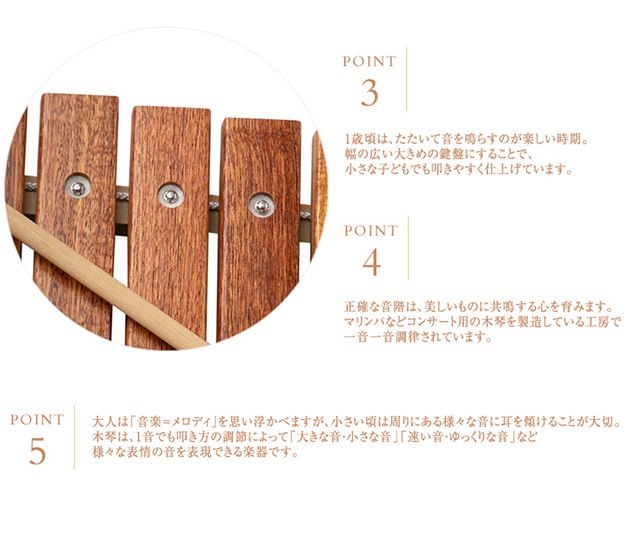 POINT
3

1歳頃は、たたいて音を鳴らすのが楽しい時期。
幅の広い大きめの鍵盤にすることで、
小さな子どもでも叩きやすく仕上げています。

POINT
4

正確な音階は、美しいものに共鳴する心を育みます。
マリンバなどコンサート用の木琴を製造している工房で
一音一音調律されています。

POINT
5

大人は「音楽=メロディ」を思い浮かべますが、小さい頃は周りにある様々な音に耳を傾けることが大切。
木琴は、1音でも叩き方の調節によって「大きな音・小さな音」「速い音・ゆっくりな音」など
様々な表情の音を表現できる楽器です。