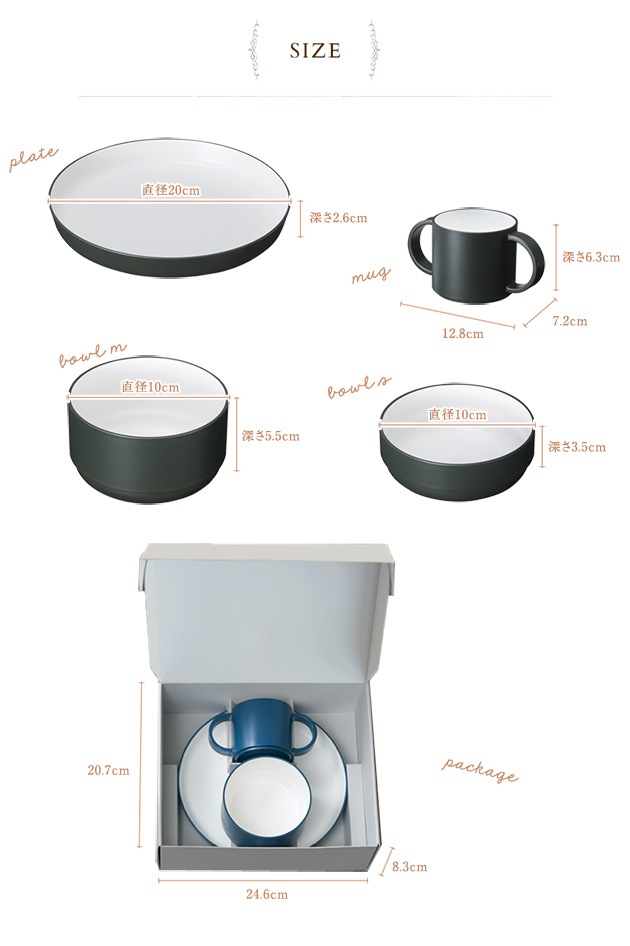 SIZE

plate

直径20cm

深さ2.6cm

mug

深さ6.3cm

12.8cm

7.2cm

bowl m

直径10cm

深さ5.5cm

bowl s

直径10cm

深さ3.5cm

20.7cm

package

8.3cm

24.6cm