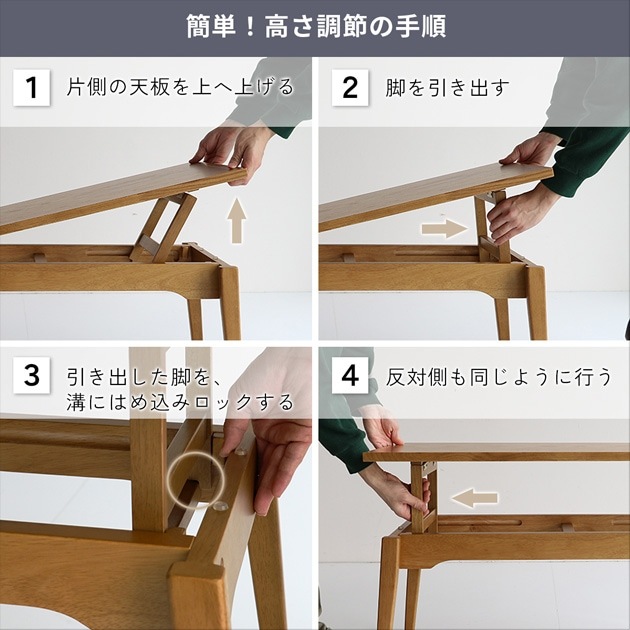 簡単！高さ調節の手順

1 片側の天板を上へ上げる

2 脚を引き出す

3 引き出した脚を、溝にはめ込みロックする

4 反対側も同じように行う