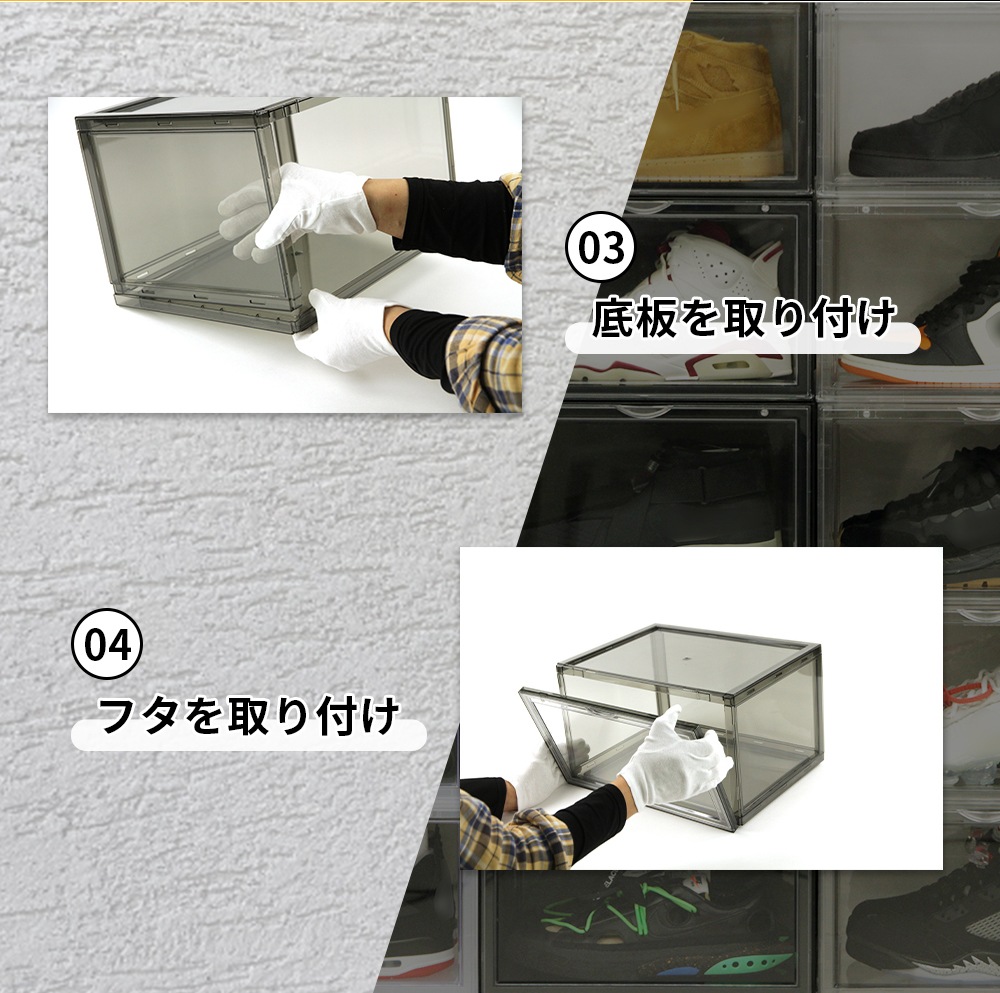 03

底板を取り付け

04

フタを取り付け